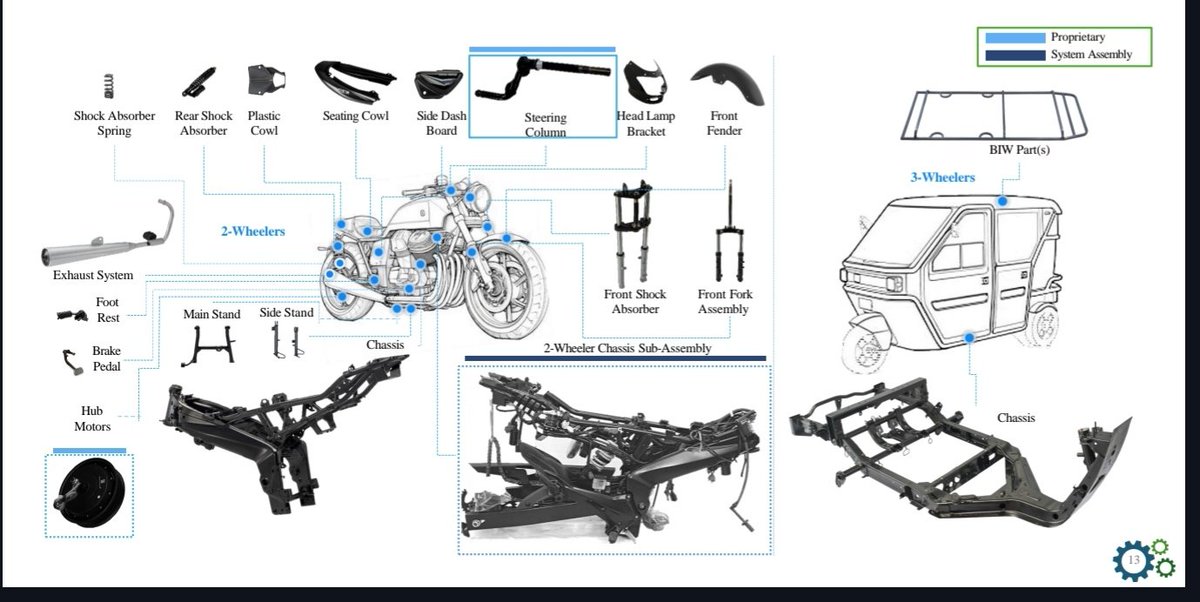 Proprietary
System Assembly

Shock Absorber Spring

Rear Shock Absorber

Plastic Cowl

Seating Cowl

Side Dash Board

Steering Column

Head Lamp Bracket

Front Fender

BIW Part(s)

3-Wheelers

2-Wheelers

Exhaust System

Foot Rest

Brake Pedal

Hub Motors

Main Stand

Side Stand

Chassis

Front Shock Absorber

Front Fork Assembly

2-Wheeler Chassis Sub-Assembly

Chassis

13