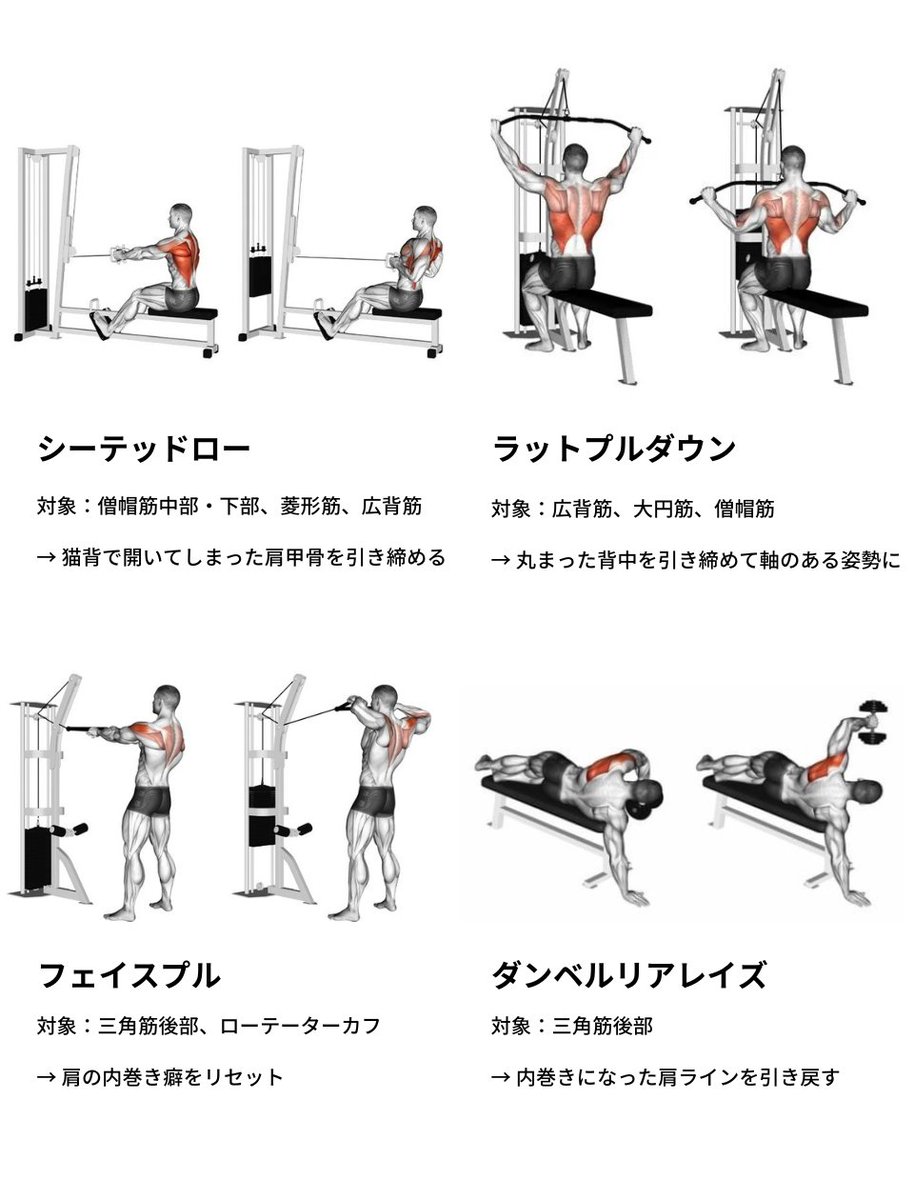 シーテッドロー

対象：僧帽筋中部・下部、菱形筋、広背筋

→ 猫背で開いてしまった肩甲骨を引き締める

ラットプルダウン

対象：広背筋、大円筋、僧帽筋

→ 丸まった背中を引き締めて軸のある姿勢に

フェイスプル

対象：三角筋後部、ローテーターカフ

→ 肩の内巻き癖をリセット

ダンベルリアレイズ

対象：三角筋後部

→ 内巻きになった肩ラインを引き戻す