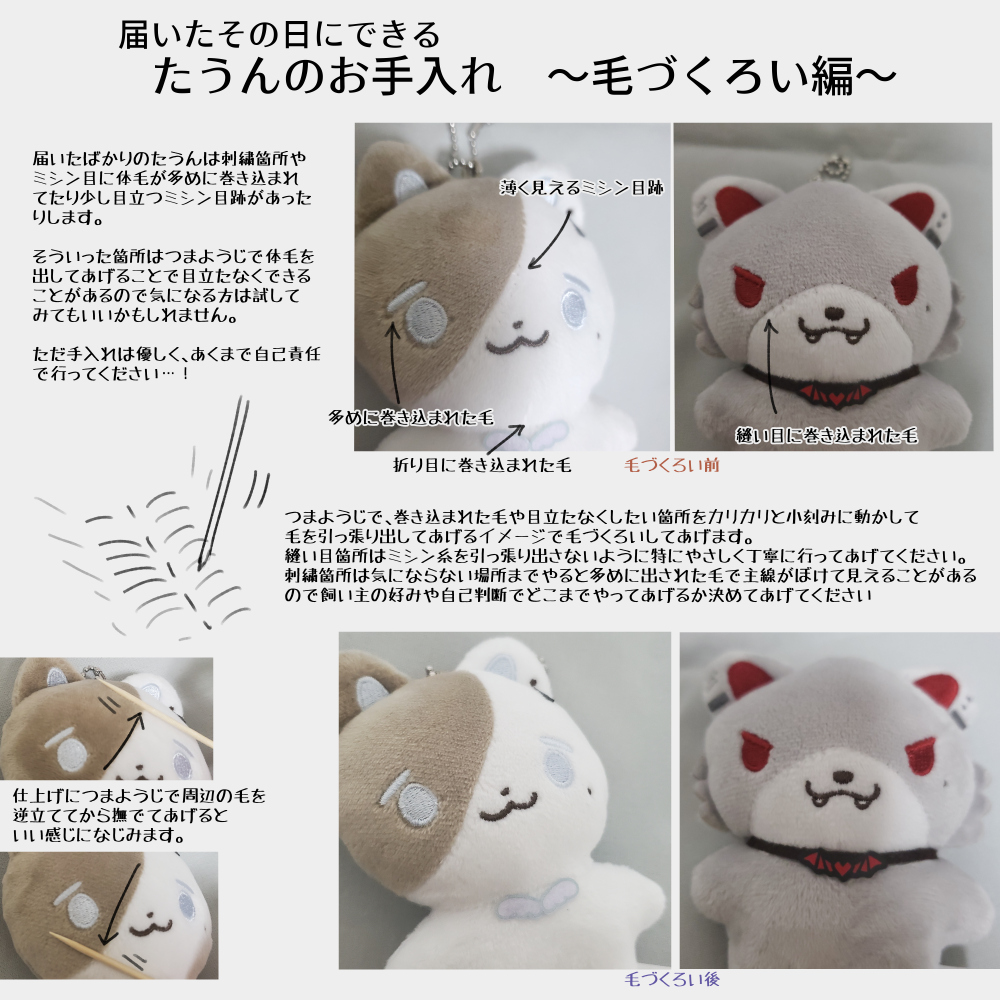 届いたその日にできる
たうんのお手入れ　～毛づくろい編～

届いたばかりのたうんは刺繍箇所やミシン目に体毛が多めに巻き込まれてたり少し目立つミシン目跡があったりします。

そういった箇所はつまようじで体毛を出してあげることで目立たなくできることがあるので気になる方は試してみてもいいかもしれません。

ただ手入れは優しく、あくまで自己責任で行ってください…！

薄く見えるミシン目跡

多めに巻き込まれた毛

折り目に巻き込まれた毛

縫い目に巻き込まれた毛

毛づくろい前

つまようじで、巻き込まれた毛や目立たなくしたい箇所をカリカリと小刻みに動かして毛を引っ張り出してあげるイメージで毛づくろいしてあげます。
縫い目箇所はミシン糸を引っ張り出さないように特にやさしく丁寧に行ってあげてください。
刺繍箇所は気にならない場所までやると多めに出された毛で主線がぼけて見えることがあるので飼い主の好みや自己判断でどこまでやってあげるか決めてあげてください

仕上げにつまようじで周辺の毛を逆立ててから撫でてあげるといい感じになじみます。

毛づくろい後