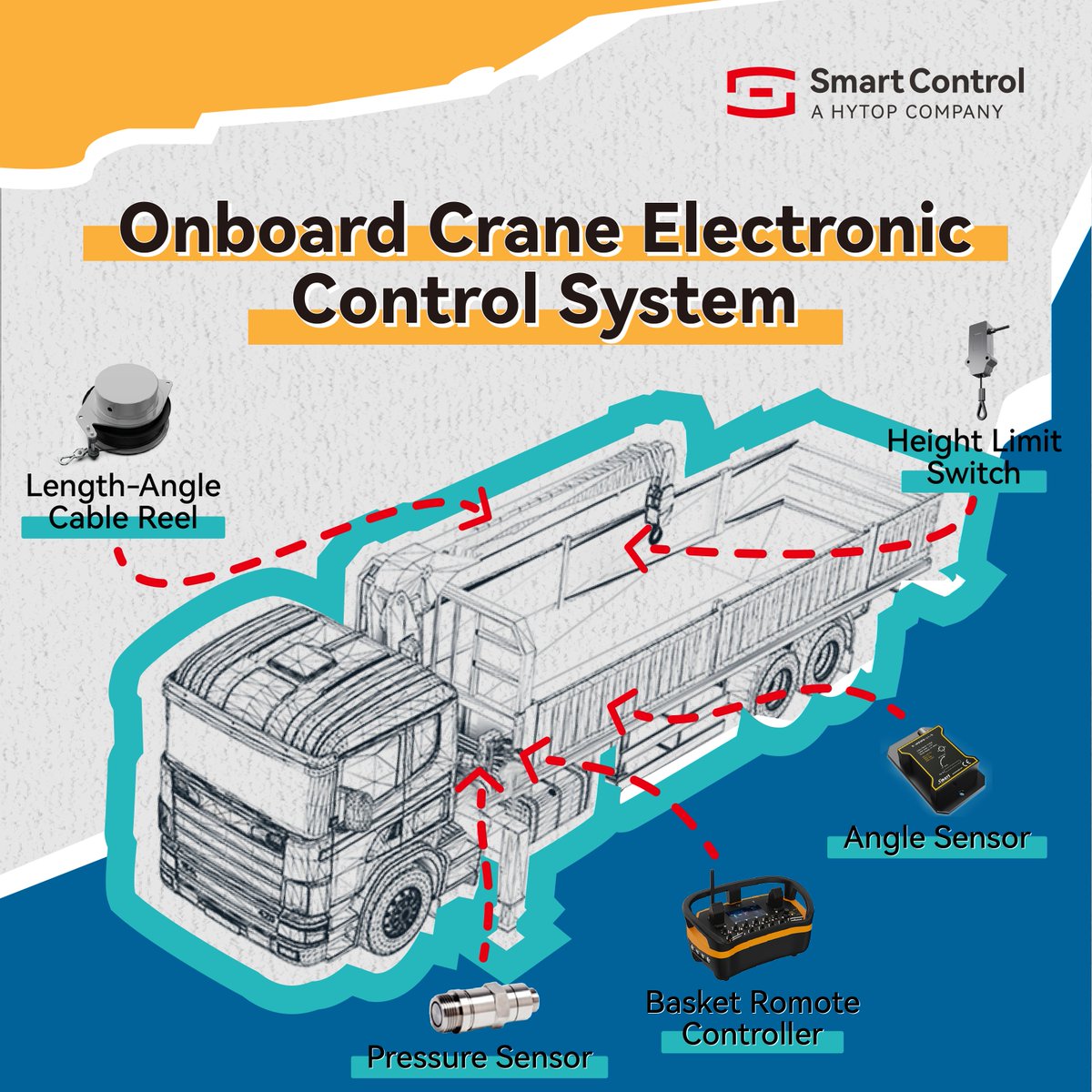 Smart Control
A HYTOP COMPANY

Onboard Crane Electronic Control System

Length-Angle Cable Reel

Height Limit Switch

Angle Sensor

Basket Romote Controller

Pressure Sensor