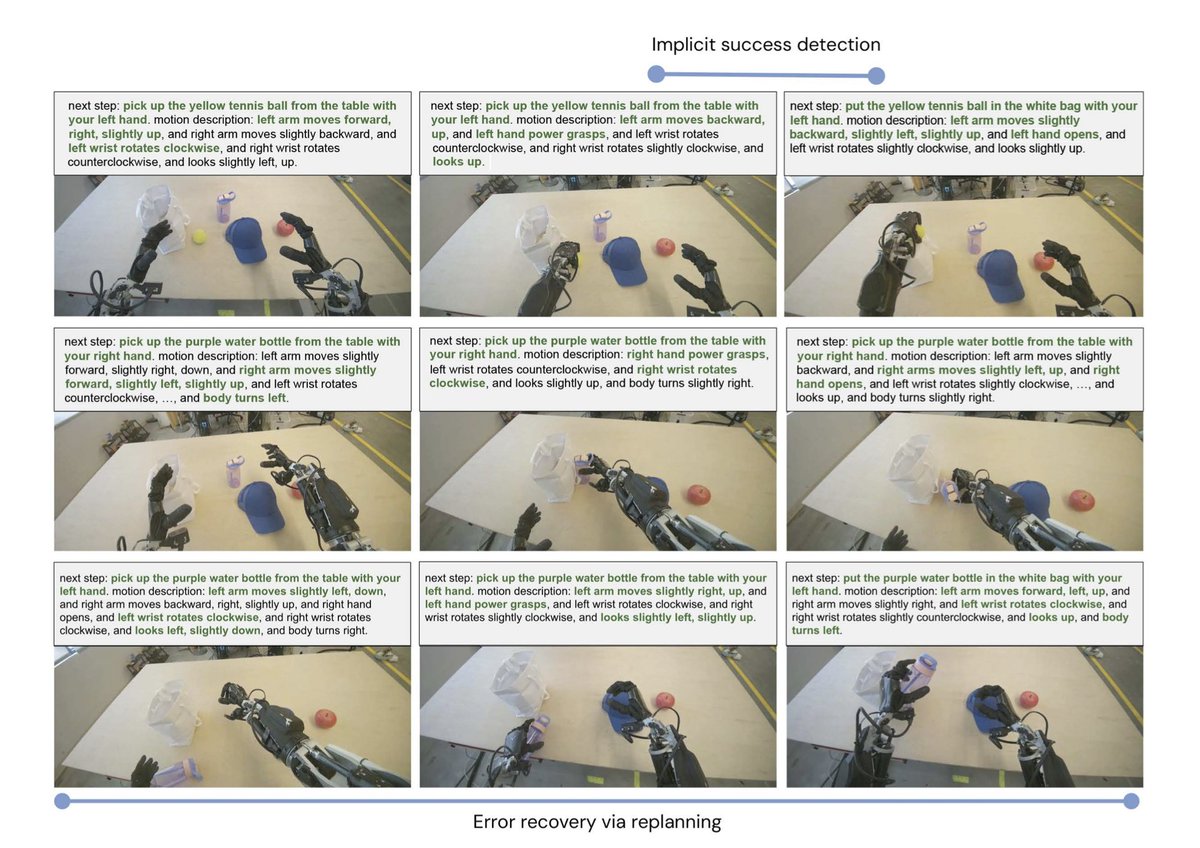 Implicit success detection

next step: pick up the yellow tennis ball from the table with your left hand. motion description: left arm moves forward, right, slightly up, and right arm moves slightly backward, and left wrist rotates clockwise, and right wrist rotates counterclockwise, and looks slightly left, up.

next step: pick up the yellow tennis ball from the table with your left hand. motion description: left arm moves backward, up, and left hand power grasps, and left wrist rotates counterclockwise, and right wrist rotates slightly clockwise, and looks up.

next step: put the yellow tennis ball in the white bag with your left hand. motion description: left arm moves slightly backward, slightly left, slightly up, and left hand opens, and left wrist rotates slightly clockwise, and looks slightly up.

next step: pick up the purple water bottle from the table with your right hand. motion description: left arm moves slightly forward, slightly right, down, and right arm moves slightly forward, slightly left, slightly up, and left wrist rotates counterclockwise, ..., and body turns left.

next step: pick up the purple water bottle from the table with your right hand. motion description: right hand power grasps, left wrist rotates counterclockwise, and right wrist rotates clockwise, and looks slightly up, and body turns slightly right.

next step: pick up the purple water bottle from the table with your right hand. motion description: left arm moves slightly backward, and right arms moves slightly left, up, and right hand opens, and left wrist rotates slightly clockwise, ..., and looks up, and body turns slightly right.

next step: pick up the purple water bottle from the table with your left hand. motion description: left arm moves slightly left, down, and right arm moves backward, right, slightly up, and right hand opens, and left wrist rotates clockwise, and right wrist rotates clockwise, and looks left, slightly down, and body turns right.

next step: pick up the purple water bottle from the table with your left hand. motion description: left arm moves slightly right, up, and left hand power grasps, and left wrist rotates clockwise, and right wrist rotates slightly clockwise, and looks slightly left, slightly up.

next step: put the purple water bottle in the white bag with your left hand. motion description: left arm moves forward, left, up, and right arm moves slightly right, and left wrist rotates clockwise, and right wrist rotates slightly counterclockwise, and looks up, and body turns left.

Error recovery via replanning