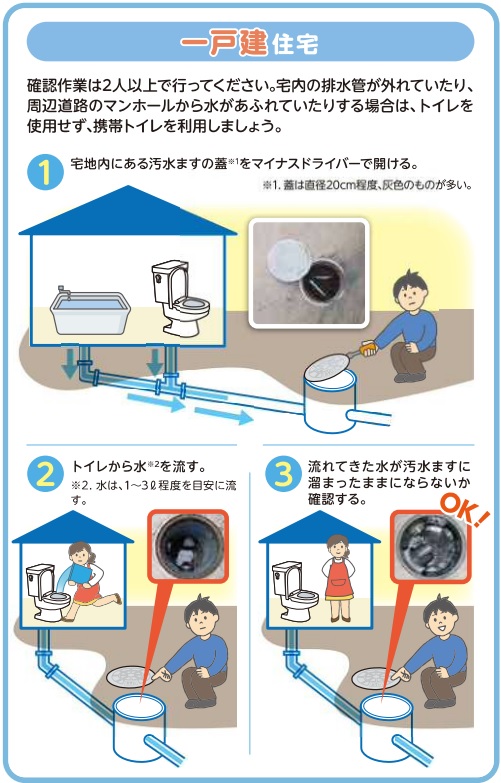 一戸建住宅

確認作業は2人以上で行ってください。宅内の排水管が外れていたり、周辺道路のマンホールから水があふれていたりする場合は、トイレを使用せず、携帯トイレを利用しましょう。

1 宅地内にある汚水ますの蓋※1をマイナスドライバーで開ける。
※1. 蓋は直径20cm程度、灰色のものが多い。

2 トイレから水※2を流す。
※2. 水は、1～3ℓ程度を目安に流す。

3 流れてきた水が汚水ますに溜まったままにならないか確認する。

OK!