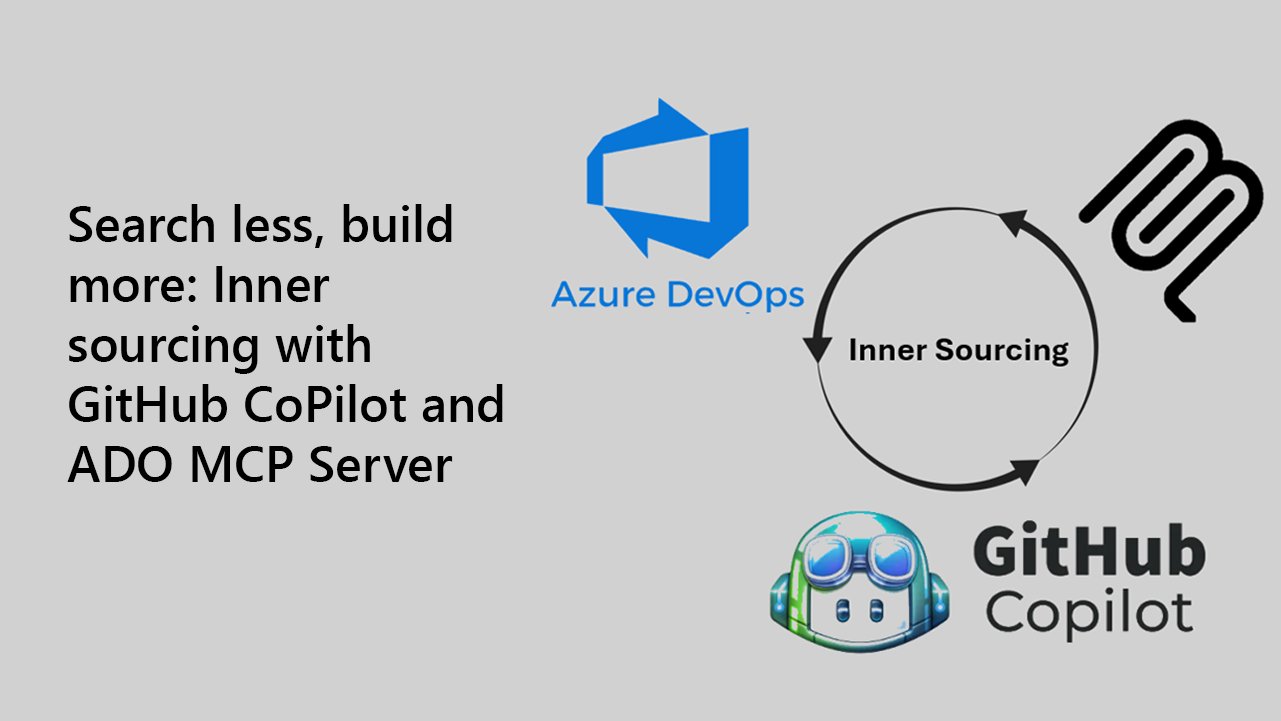 Search less, build more: Inner sourcing with GitHub CoPilot and ADO MCP Server

Azure DevOps

Inner Sourcing

GitHub
Copilot