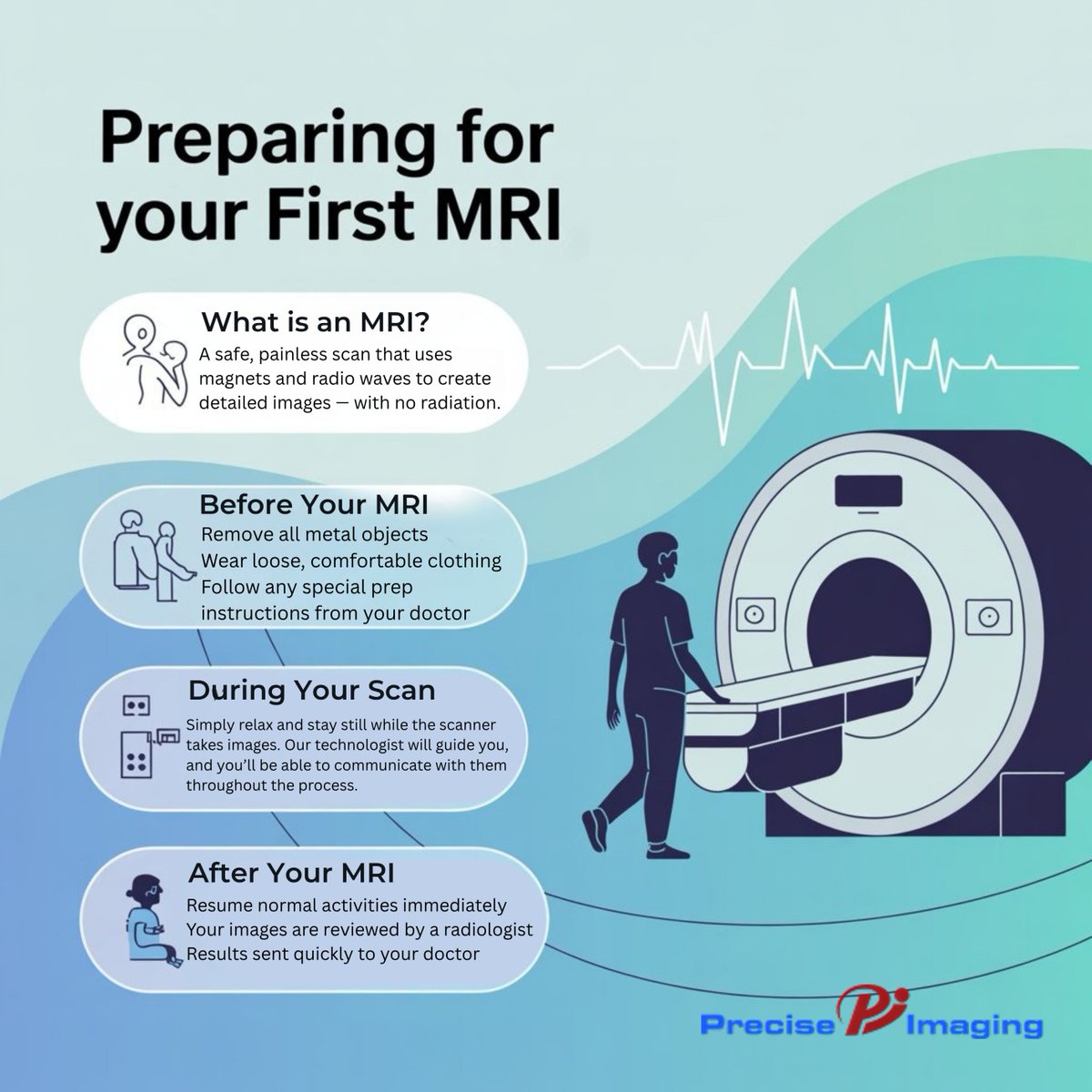 Preparing for your First MRI

What is an MRI?
A safe, painless scan that uses magnets and radio waves to create detailed images — with no radiation.

Before Your MRI
Remove all metal objects
Wear loose, comfortable clothing
Follow any special prep instructions from your doctor

During Your Scan
Simply relax and stay still while the scanner takes images. Our technologist will guide you, and you'll be able to communicate with them throughout the process.

After Your MRI
Resume normal activities immediately
Your images are reviewed by a radiologist
Results sent quickly to your doctor

Precise Pi Imaging