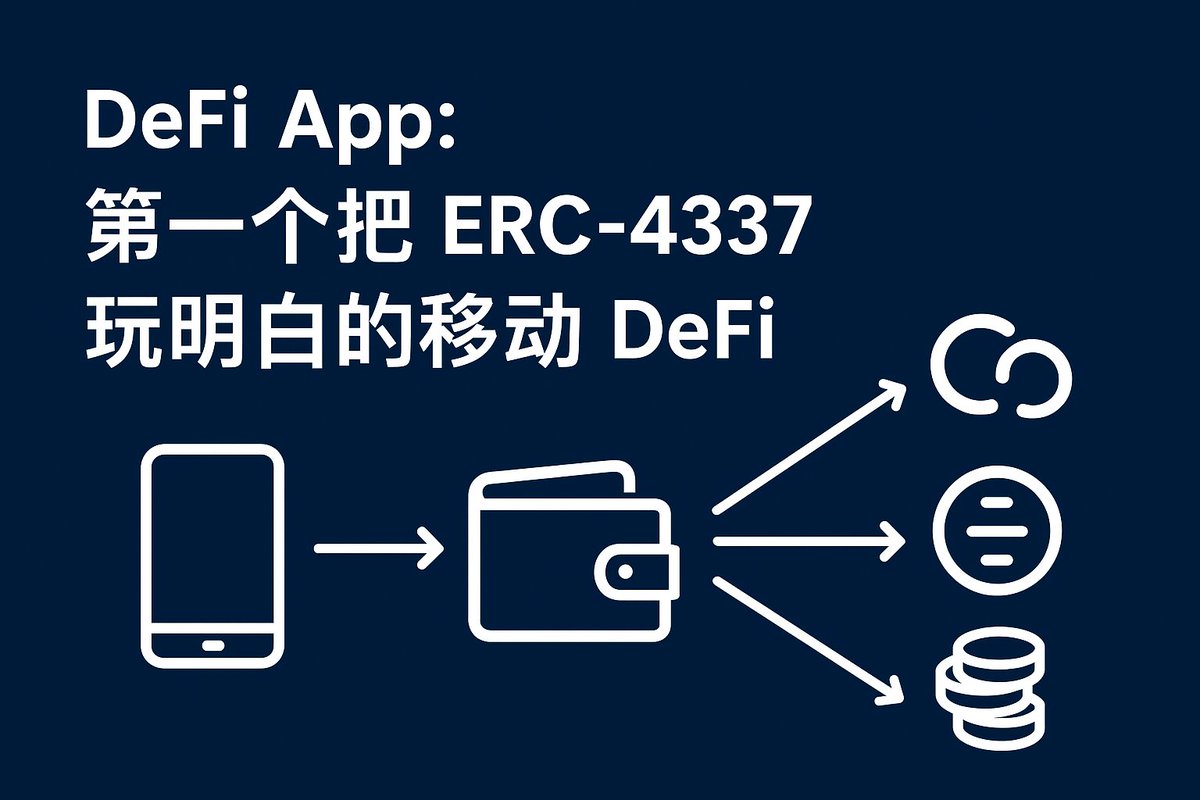 DeFi App:
第一个把 ERC-4337
玩明白的移动 DeFi