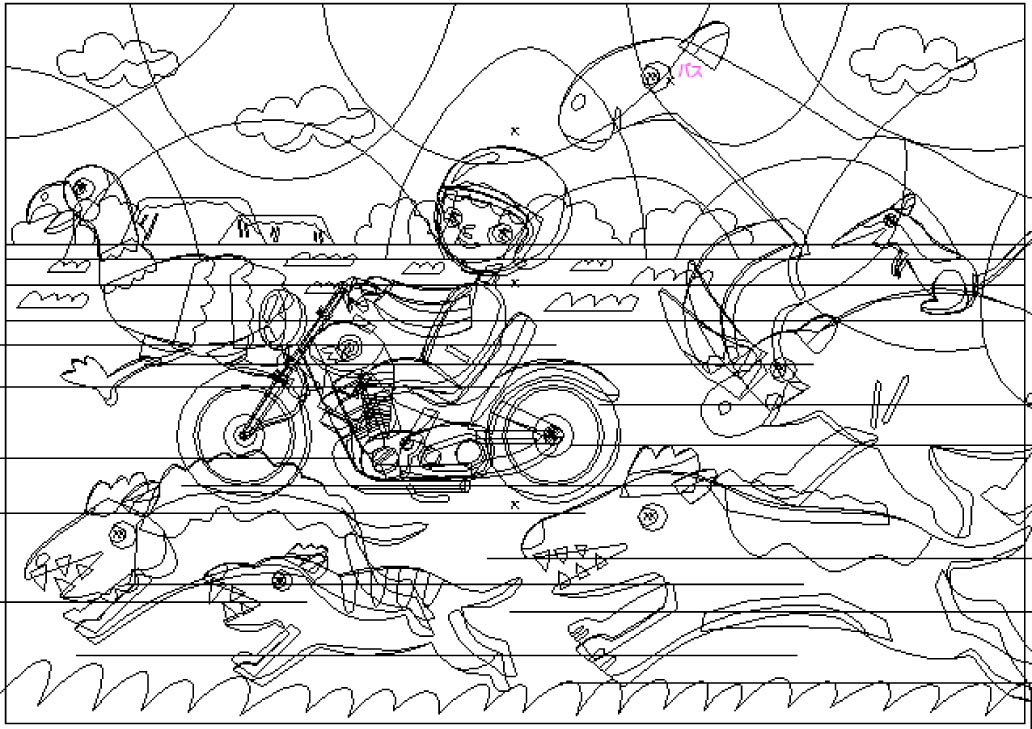 パス