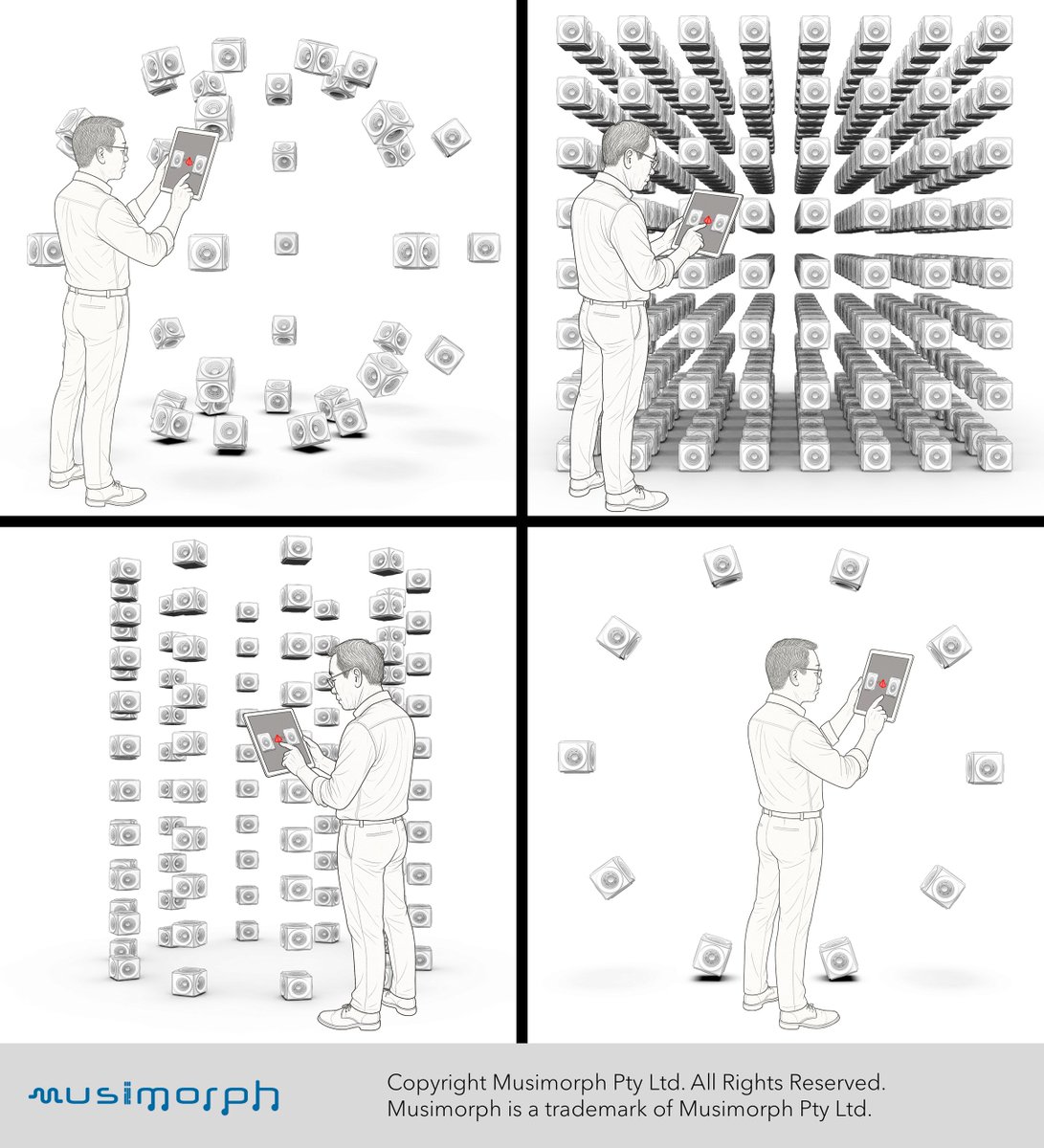 musimorph

Copyright Musimorph Pty Ltd. All Rights Reserved.
Musimorph is a trademark of Musimorph Pty Ltd.