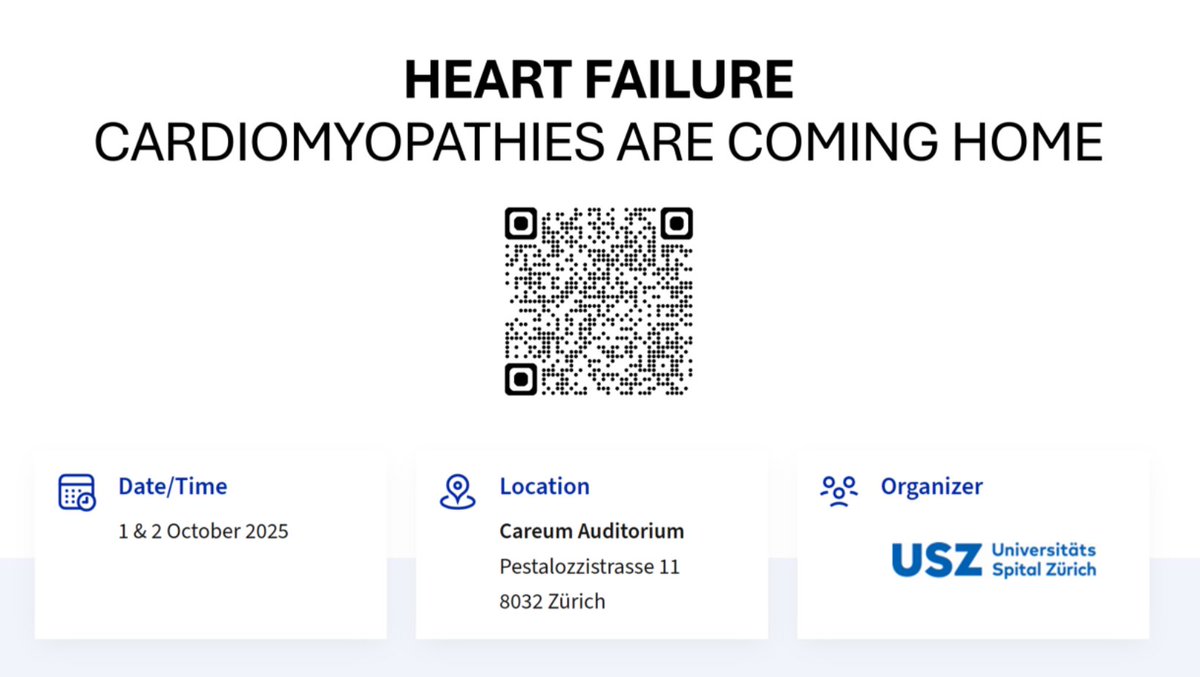 HEART FAILURE
CARDIOMYOPATHIES ARE COMING HOME

Date/Time
1 & 2 October 2025

Location
Careum Auditorium
Pestalozzistrasse 11
8032 Zürich

Organizer
USZ Universitäts Spital Zürich