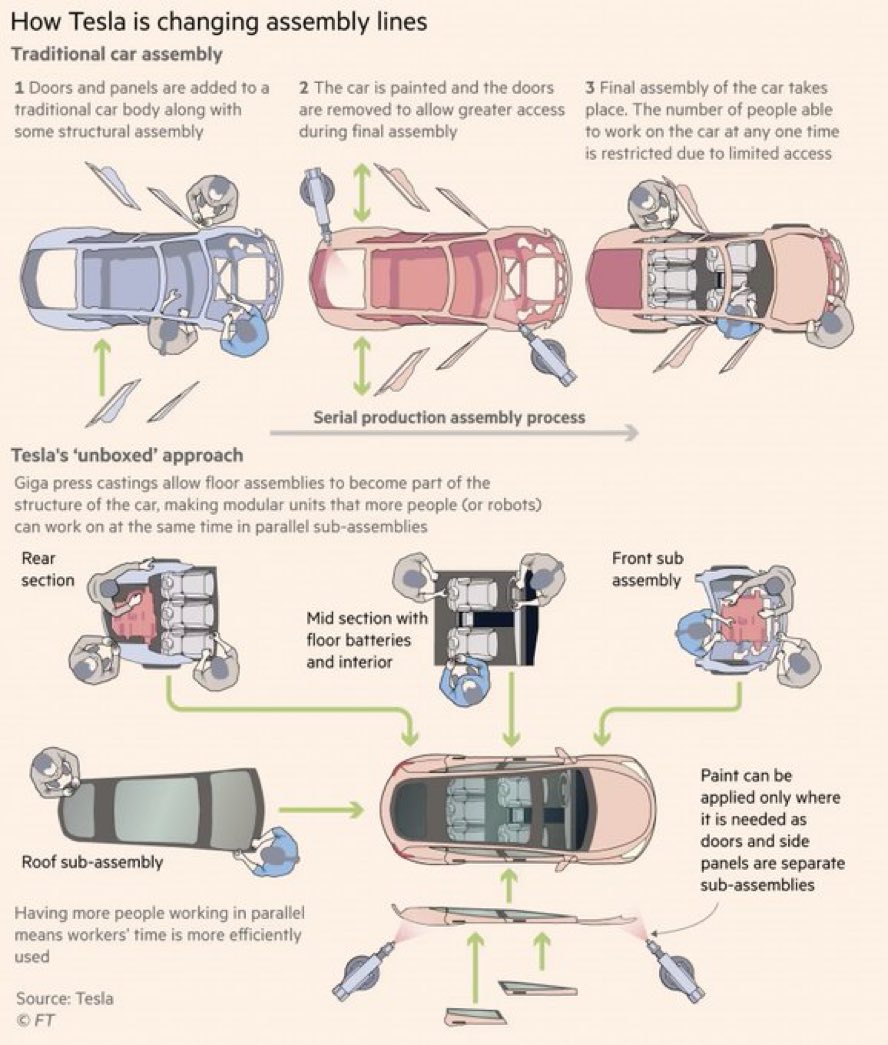 How Tesla is changing assembly lines

Traditional car assembly

1 Doors and panels are added to a traditional car body along with some structural assembly

2 The car is painted and the doors are removed to allow greater access during final assembly

3 Final assembly of the car takes place. The number of people able to work on the car at any one time is restricted due to limited access

Serial production assembly process

Tesla's 'unboxed' approach

Giga press castings allow floor assemblies to become part of the structure of the car, making modular units that more people (or robots) can work on at the same time in parallel sub-assemblies

Rear section

Mid section with floor batteries and interior

Front sub assembly

Roof sub-assembly

Paint can be applied only where it is needed as doors and side panels are separate sub-assemblies

Having more people working in parallel means workers' time is more efficiently used

Source: Tesla
© FT