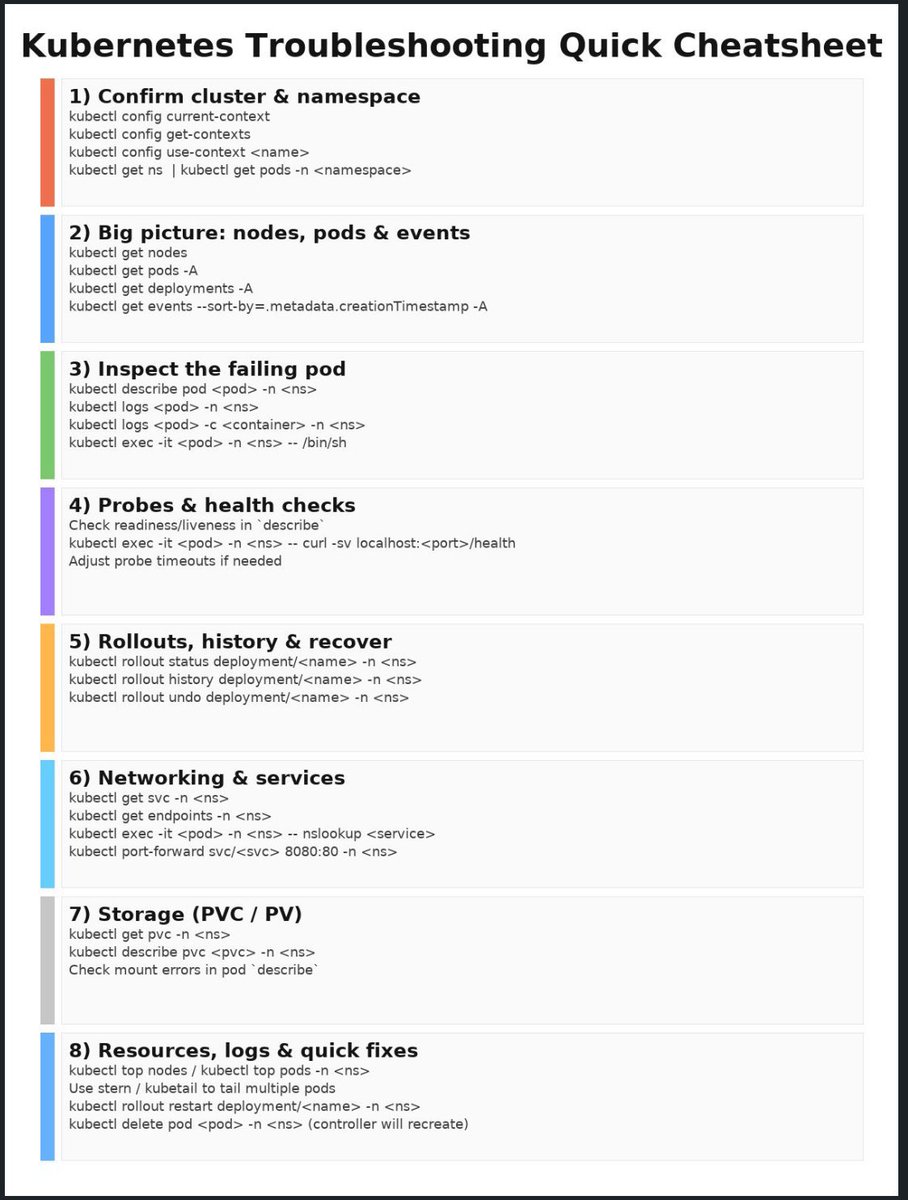 Kubernetes Troubleshooting Quick Cheatsheet

1) Confirm cluster & namespace
kubectl config current-context
kubectl config get-contexts
kubectl config use-context <name>
kubectl get ns | kubectl get pods -n <namespace>

2) Big picture: nodes, pods & events
kubectl get nodes
kubectl get pods -A
kubectl get deployments -A
kubectl get events --sort-by=.metadata.creationTimestamp -A

3) Inspect the failing pod
kubectl describe pod <pod> -n <ns>
kubectl logs <pod> -n <ns>
kubectl logs <pod> -c <container> -n <ns>
kubectl exec -it <pod> -n <ns> -- /bin/sh

4) Probes & health checks
Check readiness/liveness in `describe`
kubectl exec -it <pod> -n <ns> -- curl -sv localhost:<port>/health
Adjust probe timeouts if needed

5) Rollouts, history & recover
kubectl rollout status deployment/<name> -n <ns>
kubectl rollout history deployment/<name> -n <ns>
kubectl rollout undo deployment/<name> -n <ns>

6) Networking & services
kubectl get svc -n <ns>
kubectl get endpoints -n <ns>
kubectl exec -it <pod> -n <ns> -- nslookup <service>
kubectl port-forward svc/<svc> 8080:80 -n <ns>

7) Storage (PVC / PV)
kubectl get pvc -n <ns>
kubectl describe pvc <pvc> -n <ns>
Check mount errors in pod `describe`

8) Resources, logs & quick fixes
kubectl top nodes / kubectl top pods -n <ns>
Use stern / kubetail to tail multiple pods
kubectl rollout restart deployment/<name> -n <ns>
kubectl delete pod <pod> -n <ns> (controller will recreate)