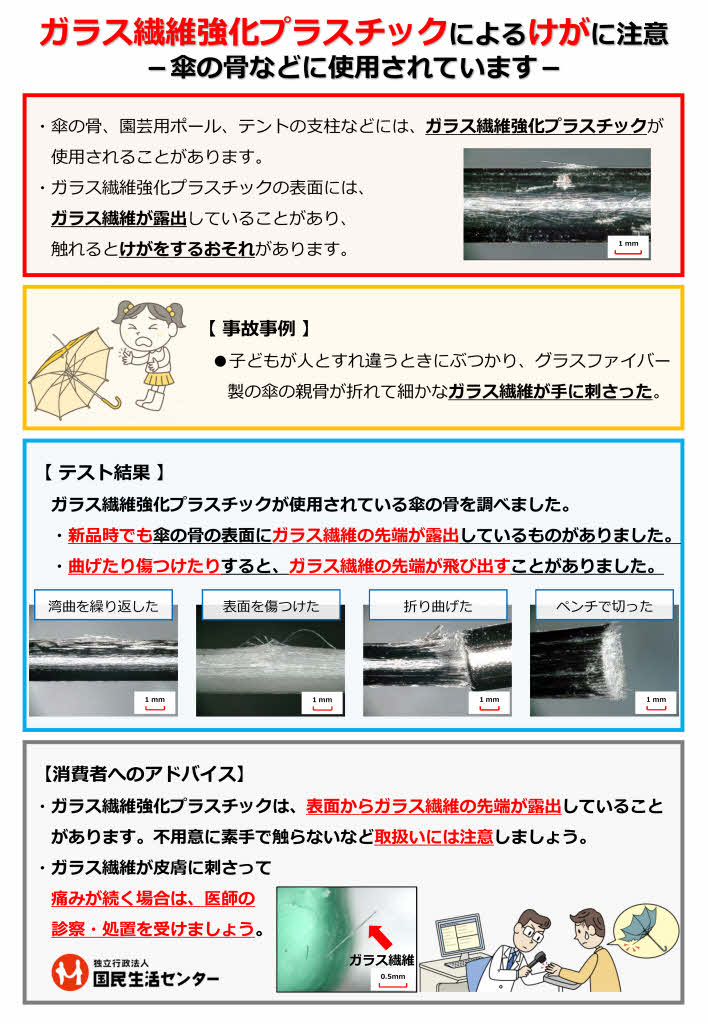 ガラス繊維強化プラスチックによるけがに注意
－傘の骨などに使用されています－

・傘の骨、園芸用ポール、テントの支柱などには、ガラス繊維強化プラスチックが使用されることがあります。
・ガラス繊維強化プラスチックの表面には、ガラス繊維が露出していることがあり、触れるとけがをするおそれがあります。

1 mm

【 事故事例 】
●子どもが人とすれ違うときにぶつかり、グラスファイバー製の傘の親骨が折れて細かなガラス繊維が手に刺さった。

【 テスト結果 】
ガラス繊維強化プラスチックが使用されている傘の骨を調べました。
・新品時でも傘の骨の表面にガラス繊維の先端が露出しているものがありました。
・曲げたり傷つけたりすると、ガラス繊維の先端が飛び出すことがありました。

湾曲を繰り返した
1 mm
表面を傷つけた
1 mm
折り曲げた
1 mm
ペンチで切った
1 mm

【消費者へのアドバイス】
・ガラス繊維強化プラスチックは、表面からガラス繊維の先端が露出していることがあります。不用意に素手で触らないなど取扱いには注意しましょう。
・ガラス繊維が皮膚に刺さって痛みが続く場合は、医師の診察・処置を受けましょう。

ガラス繊維
0.5mm

独立行政法人
国民生活センター