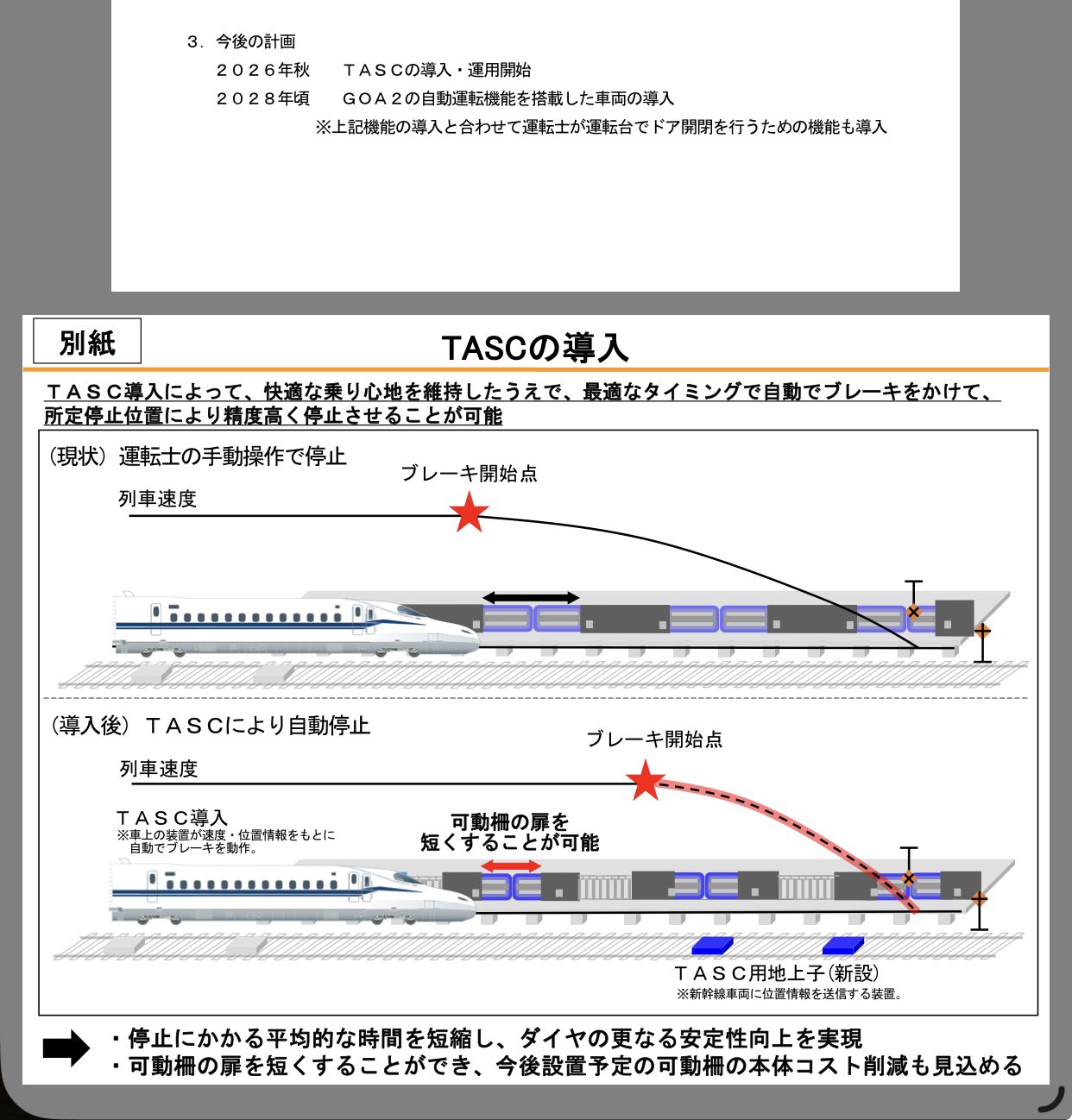 ３．今後の計画

２０２６年秋　　ＴＡＳＣの導入・運用開始

２０２８年頃　　ＧＯＡ２の自動運転機能を搭載した車両の導入

※上記機能の導入と合わせて運転士が運転台でドア開閉を行うための機能も導入

別紙

TASCの導入

ＴＡＳＣ導入によって、快適な乗り心地を維持したうえで、最適なタイミングで自動でブレーキをかけて、所定停止位置により精度高く停止させることが可能

（現状）運転士の手動操作で停止

ブレーキ開始点

列車速度

（導入後）ＴＡＳＣにより自動停止

ブレーキ開始点

列車速度

ＴＡＳＣ導入
※車上の装置が速度・位置情報をもとに自動でブレーキを動作。

可動柵の扉を短くすることが可能

ＴＡＳＣ用地上子（新設）
※新幹線車両に位置情報を送信する装置。

・停止にかかる平均的な時間を短縮し、ダイヤの更なる安定性向上を実現
・可動柵の扉を短くすることができ、今後設置予定の可動柵の本体コスト削減も見込める