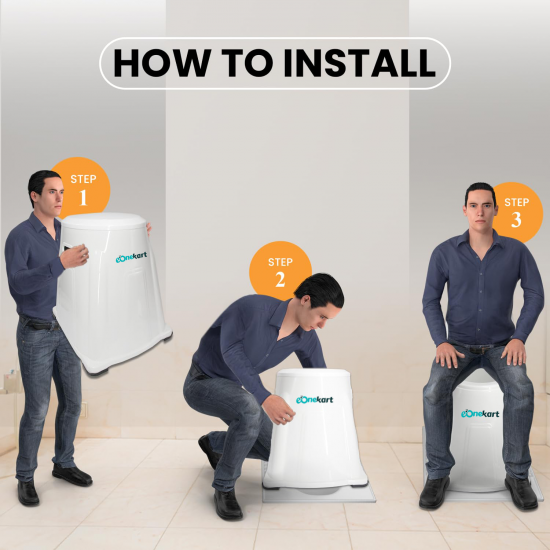 HOW TO INSTALL

STEP 1

eOnekart

STEP 2

eOnekart

STEP 3

eOnekart