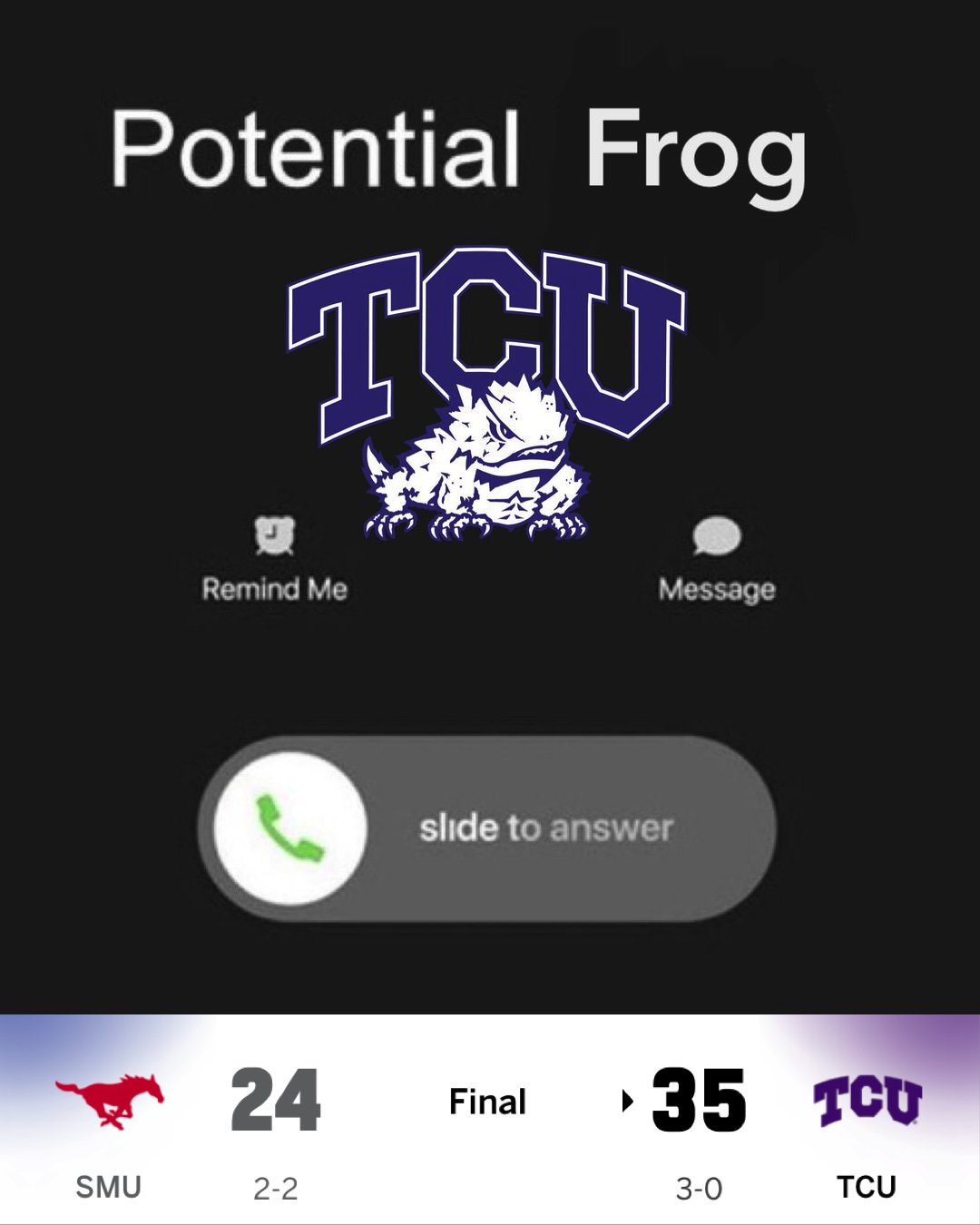 Potential Frog

TCU

Remind Me

Message

slide to answer

24

Final

35

TCU

SMU

2-2

3-0

TCU