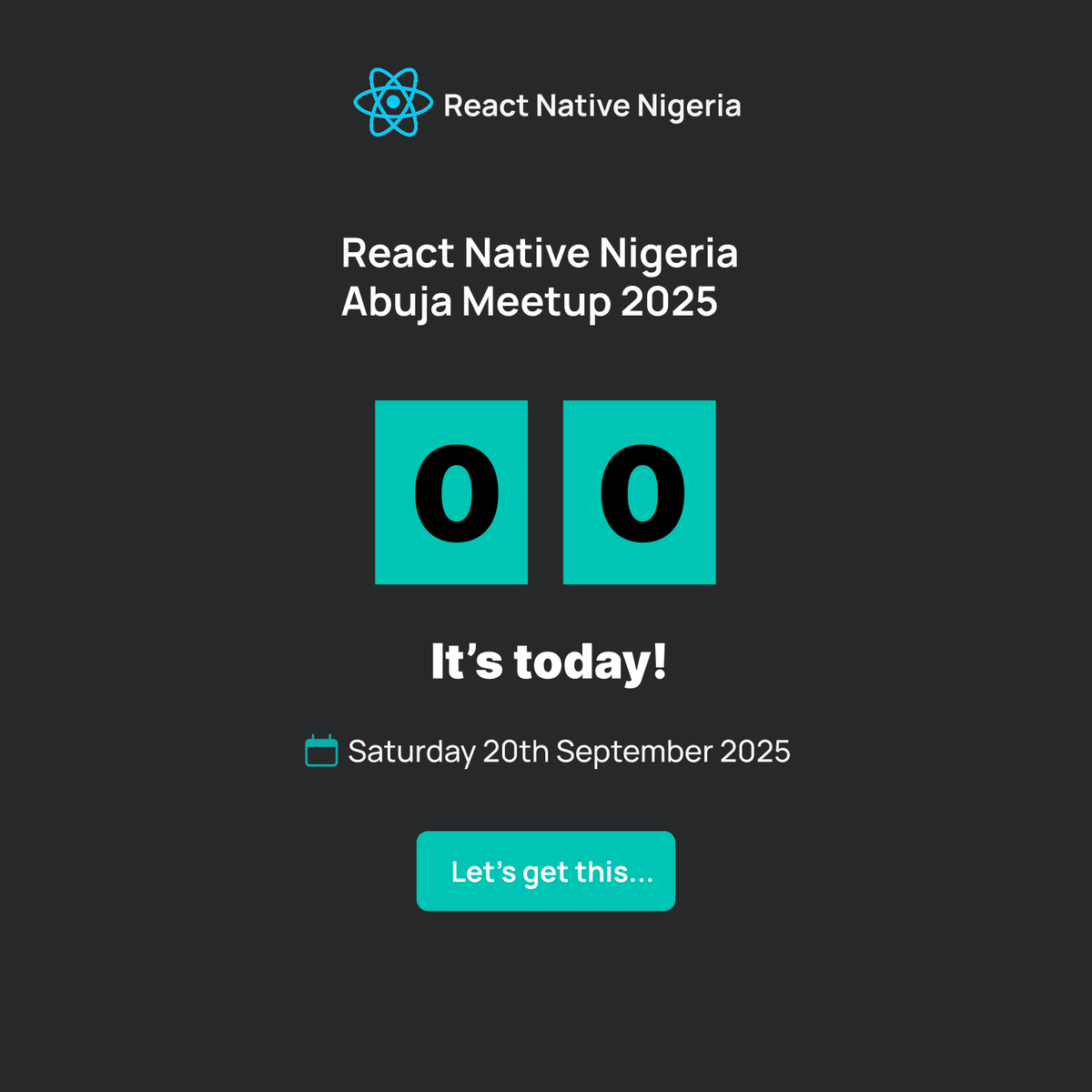 React Native Nigeria

React Native Nigeria
Abuja Meetup 2025

0 0

It's today!

Saturday 20th September 2025

Let's get this...