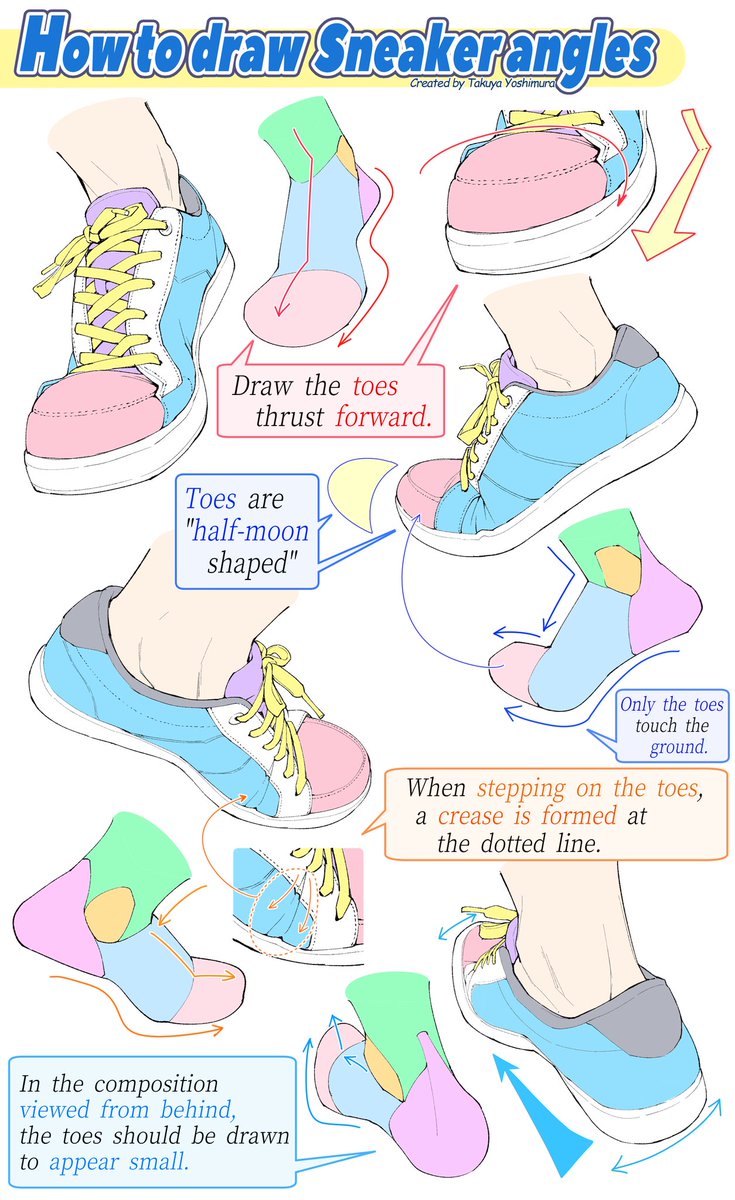 How to draw Sneaker angles

Created by Takuya Yoshimura

Draw the toes thrust forward.

Toes are "half-moon shaped"

Only the toes touch the ground.

When stepping on the toes, a crease is formed at the dotted line.

In the composition viewed from behind, the toes should be drawn to appear small.