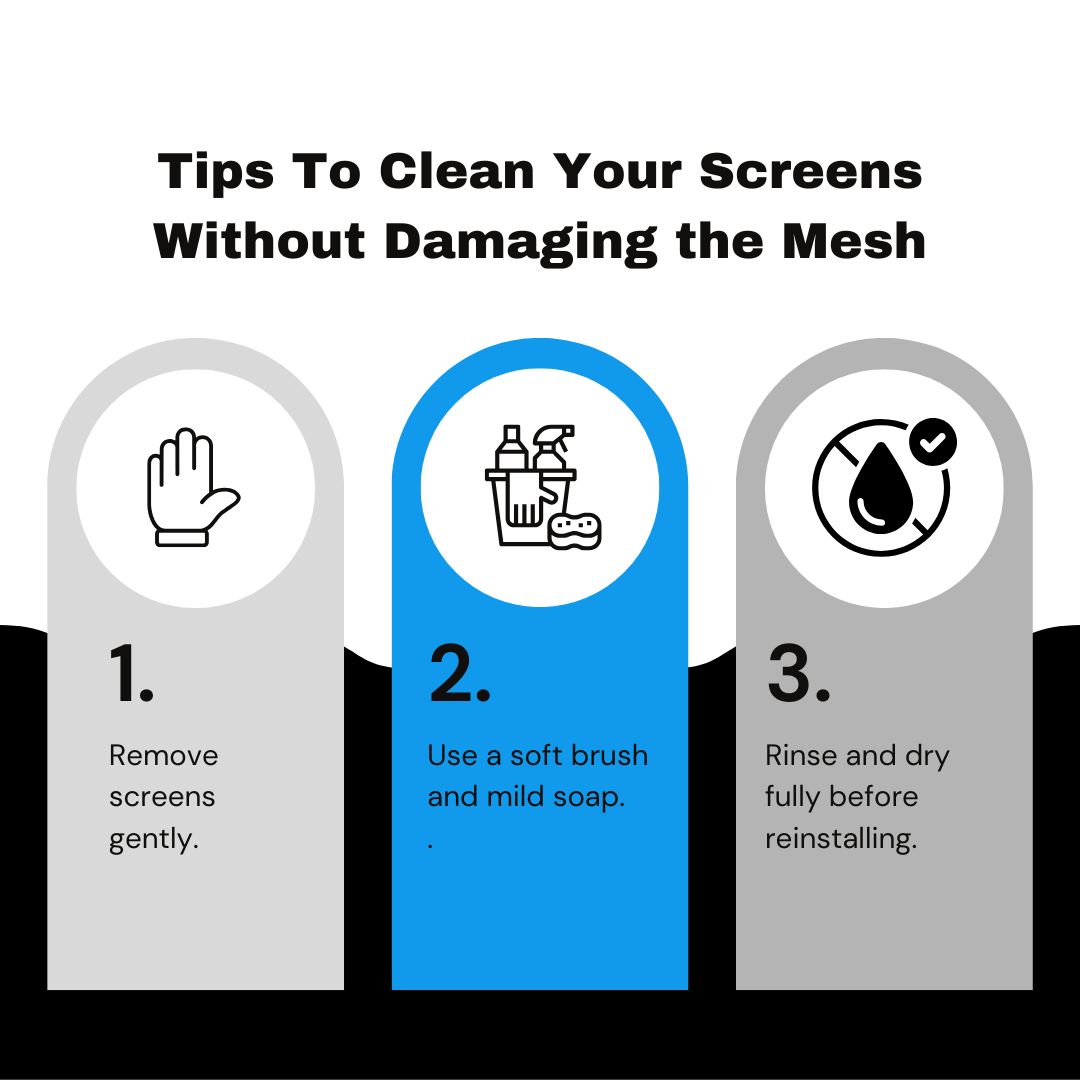 Tips To Clean Your Screens Without Damaging the Mesh

1.

Remove screens gently.

2.

Use a soft brush and mild soap.
.

3.

Rinse and dry fully before reinstalling.