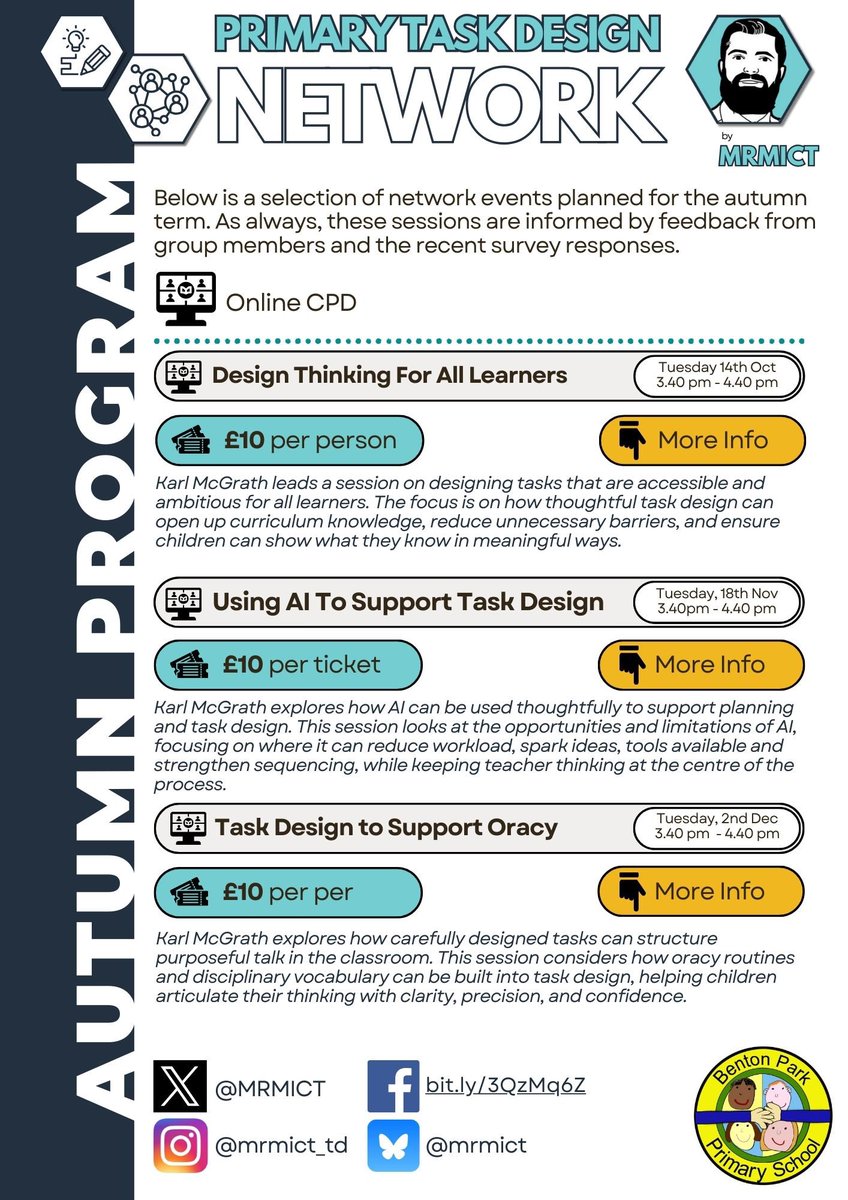 AUTUMN PROGRAM

PRIMARY TASK DESIGN
NETWORK

by
MRMICT

Below is a selection of network events planned for the autumn term. As always, these sessions are informed by feedback from group members and the recent survey responses.

Online CPD

Design Thinking For All Learners
Tuesday 14th Oct
3.40 pm - 4.40 pm

£10 per person
More Info

Karl McGrath leads a session on designing tasks that are accessible and ambitious for all learners. The focus is on how thoughtful task design can open up curriculum knowledge, reduce unnecessary barriers, and ensure children can show what they know in meaningful ways.

Using AI To Support Task Design
Tuesday, 18th Nov
3.40pm - 4.40 pm

£10 per ticket
More Info

Karl McGrath explores how AI can be used thoughtfully to support planning and task design. This session looks at the opportunities and limitations of AI, focusing on where it can reduce workload, spark ideas, tools available and strengthen sequencing, while keeping teacher thinking at the centre of the process.

Task Design to Support Oracy
Tuesday, 2nd Dec
3.40 pm - 4.40 pm

£10 per per
More Info

Karl McGrath explores how carefully designed tasks can structure purposeful talk in the classroom. This session considers how oracy routines and disciplinary vocabulary can be built into task design, helping children articulate their thinking with clarity, precision, and confidence.

@MRMICT
bit.ly/3QzMq6Z
@mrmict_td
@mrmict

Benton Park
Primary School