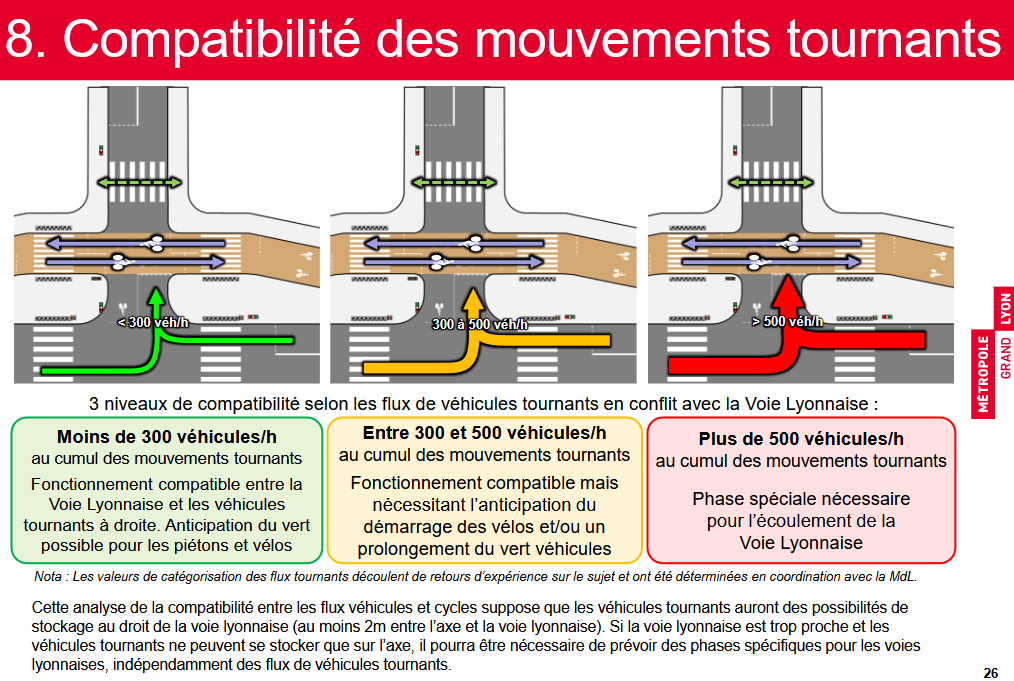 8. Compatibilité des mouvements tournants

< 300 véh/h

300 à 500 véh/h

> 500 véh/h

MÉTROPOLE GRAND LYON

3 niveaux de compatibilité selon les flux de véhicules tournants en conflit avec la Voie Lyonnaise :

Moins de 300 véhicules/h
au cumul des mouvements tournants
Fonctionnement compatible entre la Voie Lyonnaise et les véhicules tournants à droite. Anticipation du vert possible pour les piétons et vélos

Entre 300 et 500 véhicules/h
au cumul des mouvements tournants
Fonctionnement compatible mais nécessitant l'anticipation du démarrage des vélos et/ou un prolongement du vert véhicules

Plus de 500 véhicules/h
au cumul des mouvements tournants
Phase spéciale nécessaire pour l'écoulement de la Voie Lyonnaise

Nota : Les valeurs de catégorisation des flux tournants découlent de retours d'expérience sur le sujet et ont été déterminées en coordination avec la MdL.

Cette analyse de la compatibilité entre les flux véhicules et cycles suppose que les véhicules tournants auront des possibilités de stockage au droit de la voie lyonnaise (au moins 2m entre l'axe et la voie lyonnaise). Si la voie lyonnaise est trop proche et les véhicules tournants ne peuvent se stocker que sur l'axe, il pourra être nécessaire de prévoir des phases spécifiques pour les voies lyonnaises, indépendamment des flux de véhicules tournants.

26