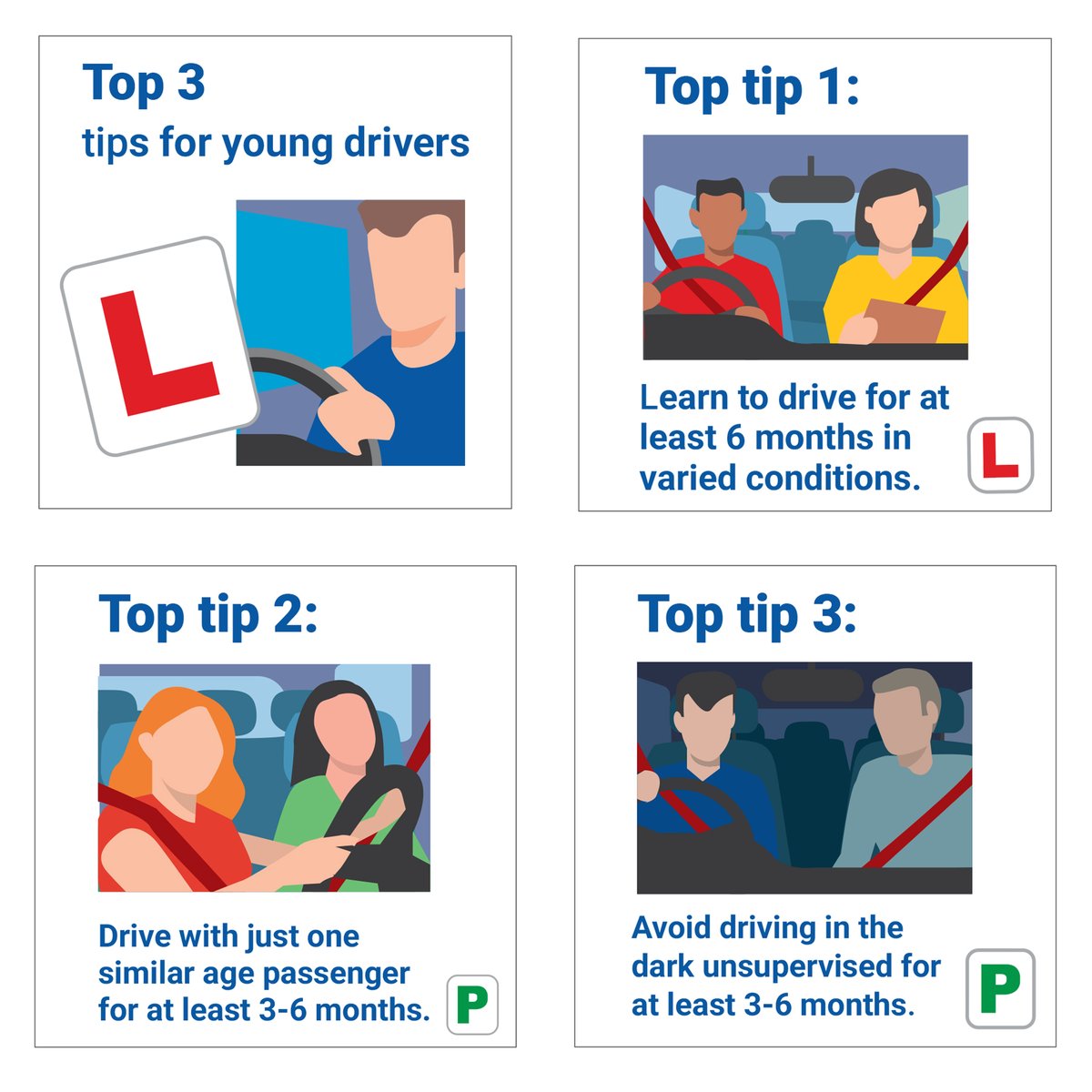 Top 3
tips for young drivers

L

Top tip 1:

Learn to drive for at least 6 months in varied conditions.

L

Top tip 2:

Drive with just one similar age passenger for at least 3-6 months.

P

Top tip 3:

Avoid driving in the dark unsupervised for at least 3-6 months.

P