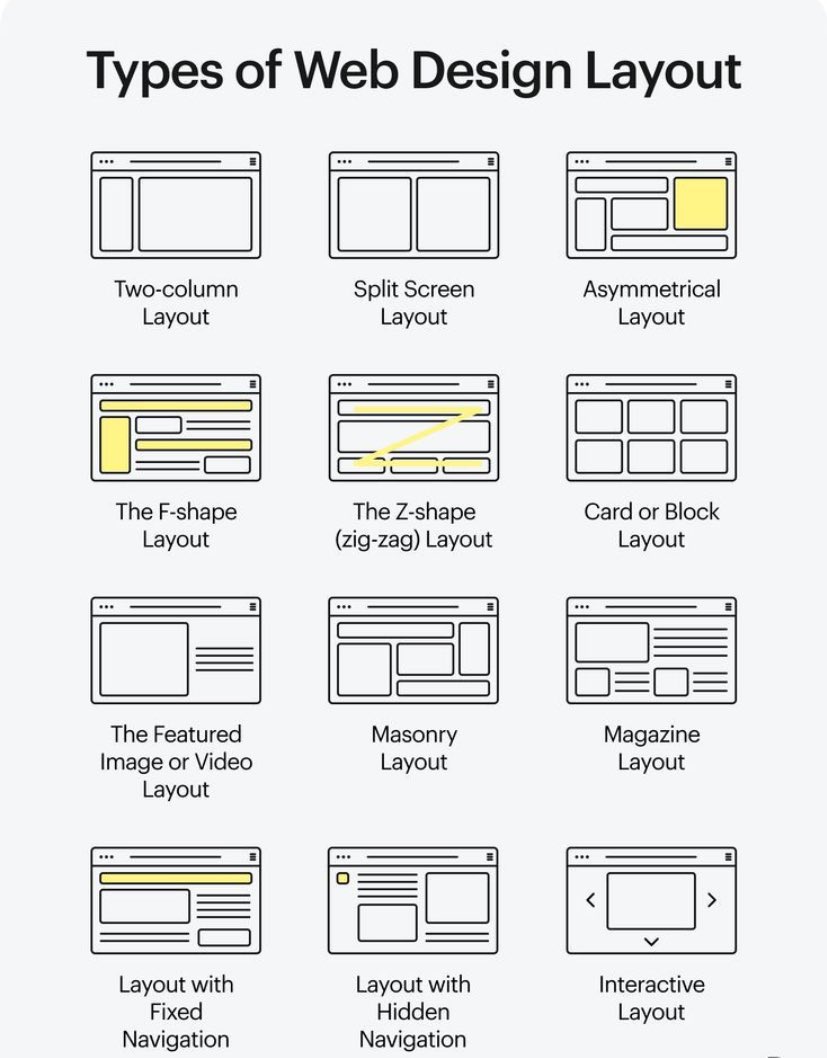 Types of Web Design Layout

Two-column Layout

Split Screen Layout

Asymmetrical Layout

The F-shape Layout

The Z-shape (zig-zag) Layout

Card or Block Layout

The Featured Image or Video Layout

Masonry Layout

Magazine Layout

Layout with Fixed Navigation

Layout with Hidden Navigation

Interactive Layout