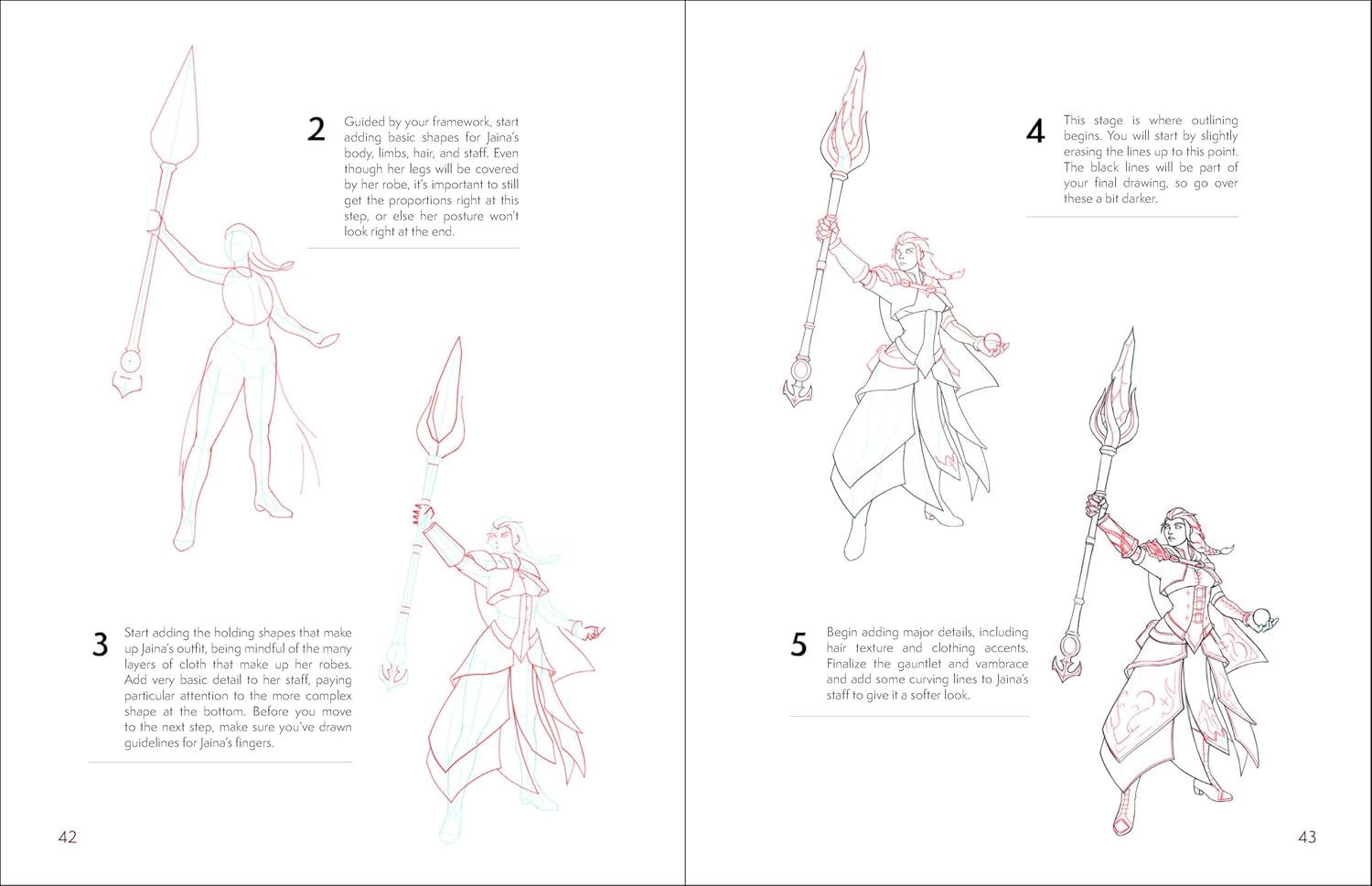 2 Guided by your framework, start adding basic shapes for Jaina's body, limbs, hair, and staff. Even though her legs will be covered by her robe, it's important to still get the proportions right at this step, or else her posture won't look right at the end.

3 Start adding the holding shapes that make up Jaina's outfit, being mindful of the many layers of cloth that make up her robes. Add very basic detail to her staff, paying particular attention to the more complex shape at the bottom. Before you move to the next step, make sure you've drawn guidelines for Jaina's fingers.

42

4 This stage is where outlining begins. You will start by slightly erasing the lines up to this point. The black lines will be part of your final drawing, so go over these a bit darker.

5 Begin adding major details, including hair texture and clothing accents. Finalize the gauntlet and vambrace and add some curving lines to Jaina's staff to give it a softer look.

43