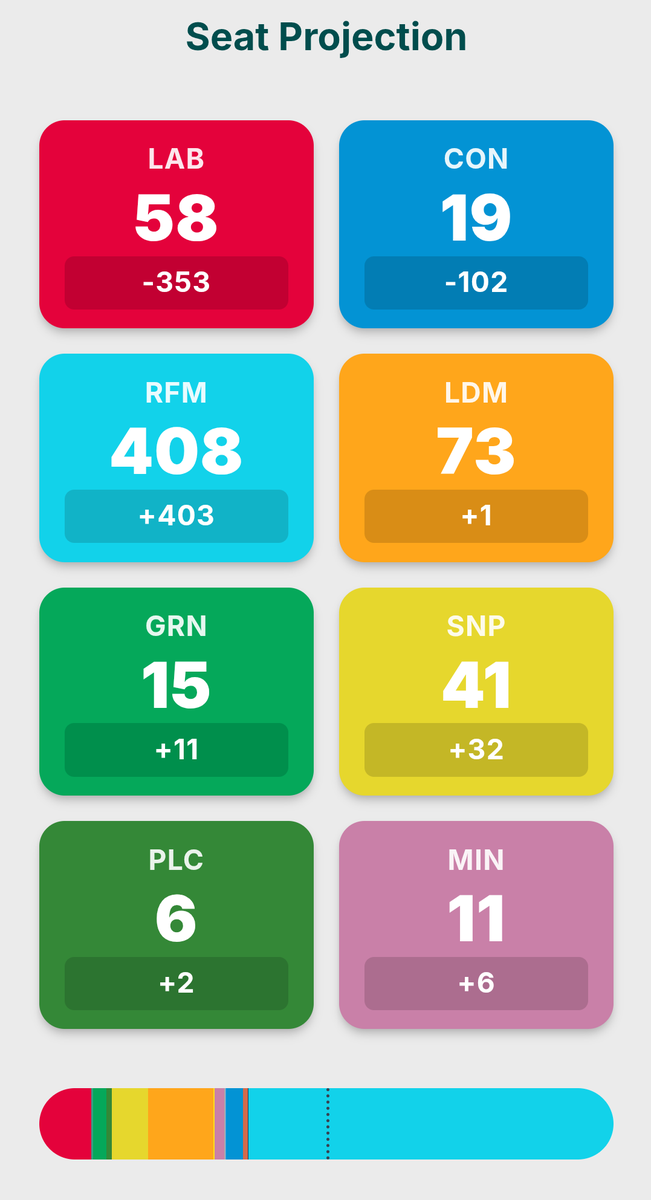 Seat Projection

LAB
58
-353

CON
19
-102

RFM
408
+403

LDM
73
+1

GRN
15
+11

SNP
41
+32

PLC
6
+2

MIN
11
+6