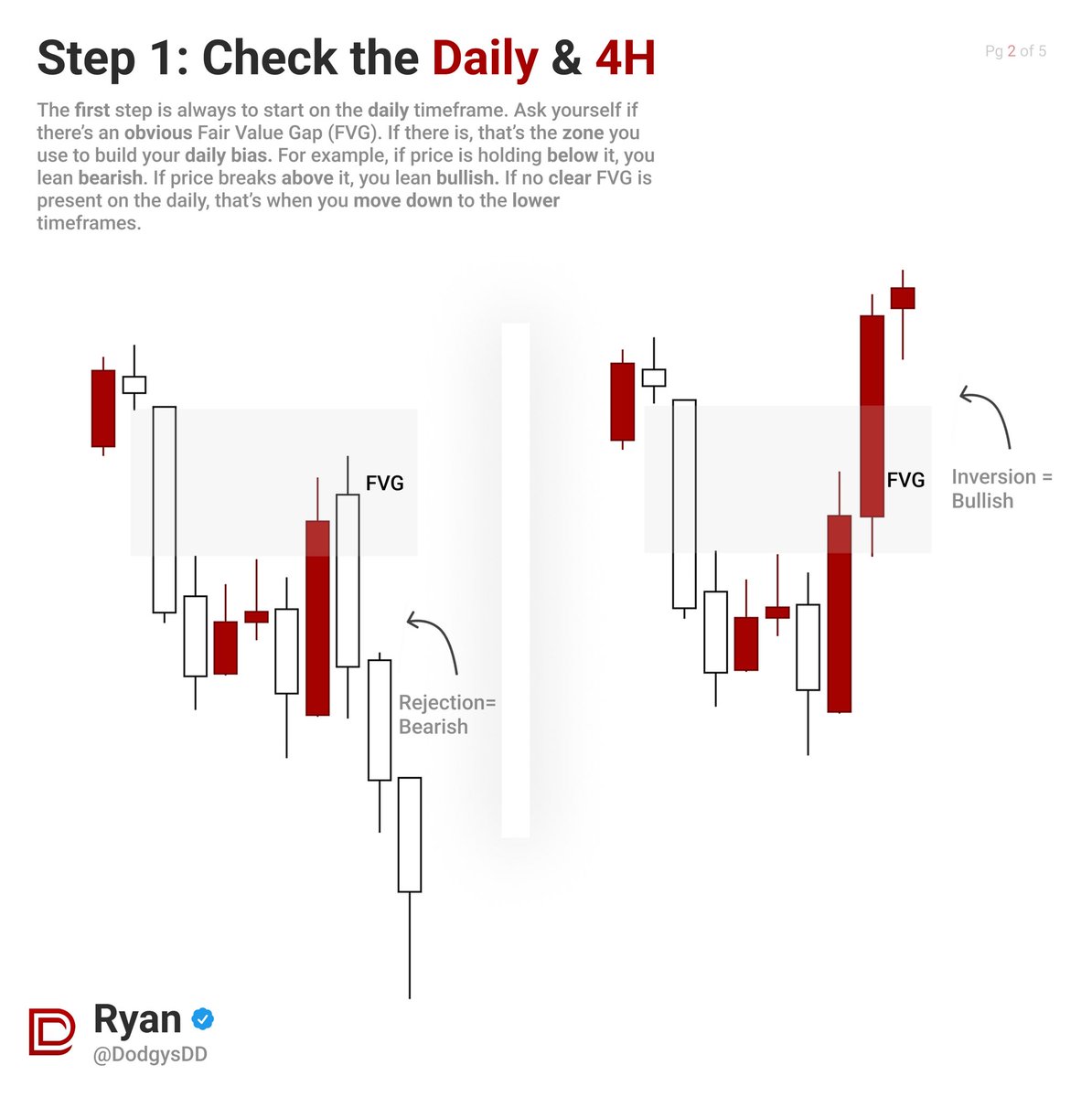 Step 1: Check the Daily & 4H

Pg 2 of 5

The first step is always to start on the daily timeframe. Ask yourself if there's an obvious Fair Value Gap (FVG). If there is, that's the zone you use to build your daily bias. For example, if price is holding below it, you lean bearish. If price breaks above it, you lean bullish. If no clear FVG is present on the daily, that's when you move down to the lower timeframes.

FVG

Rejection= Bearish

FVG

Inversion = Bullish

Ryan
@DodgysDD