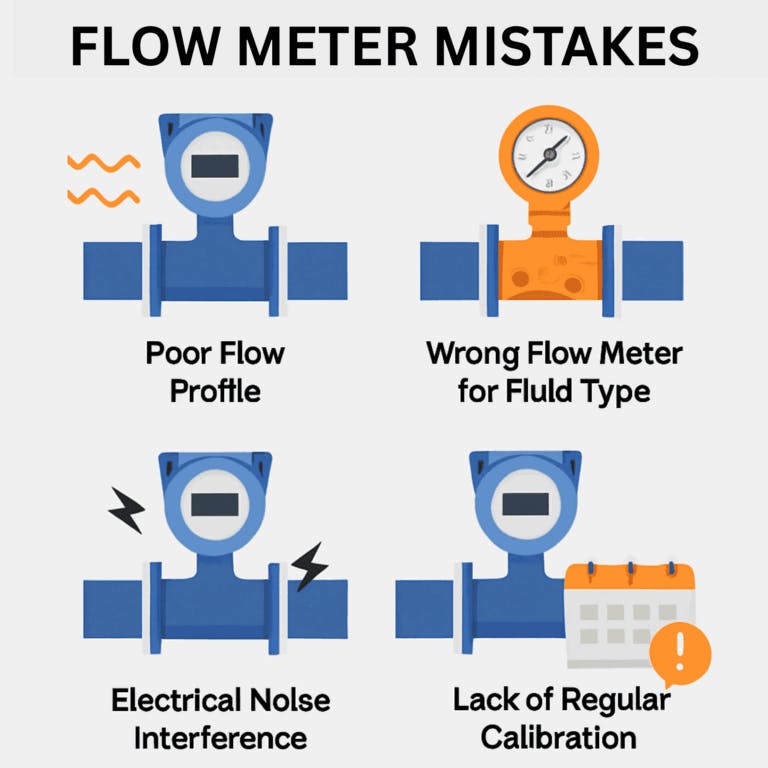 FLOW METER MISTAKES

Poor Flow Proflle

Wrong Flow Meter for Fluld Type

Electrical Nolse Interference

Lack of Regular Calibration