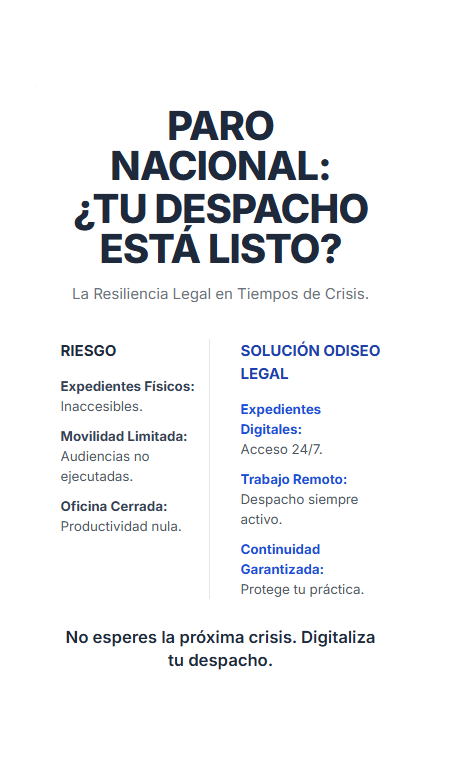 PARO NACIONAL: ¿TU DESPACHO ESTÁ LISTO?

La Resiliencia Legal en Tiempos de Crisis.

RIESGO

Expedientes Físicos: Inaccesibles.

Movilidad Limitada: Audiencias no ejecutadas.

Oficina Cerrada: Productividad nula.

SOLUCIÓN ODISEO LEGAL

Expedientes Digitales: Acceso 24/7.

Trabajo Remoto: Despacho siempre activo.

Continuidad Garantizada: Protege tu práctica.

No esperes la próxima crisis. Digitaliza tu despacho.