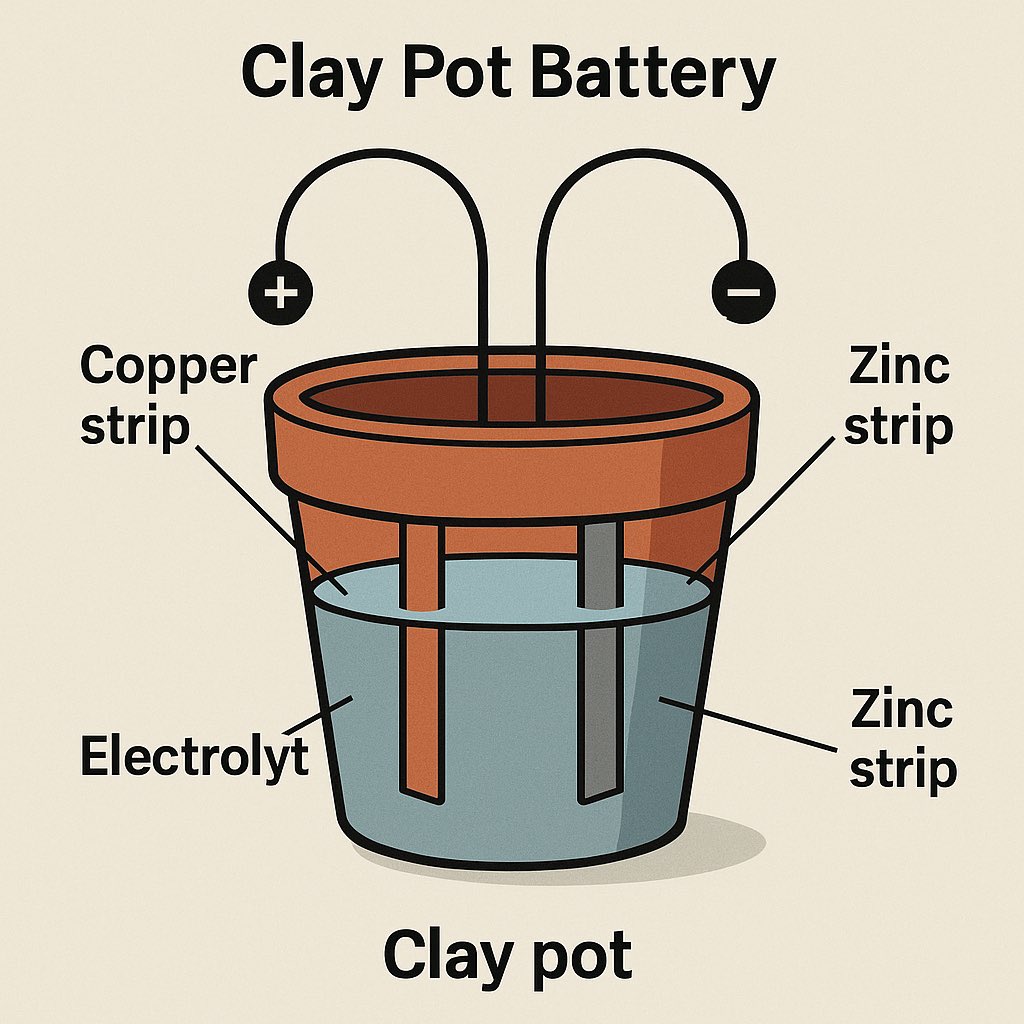 Clay Pot Battery

+

−

Copper strip

Zinc strip

Electrolyt

Zinc strip

Clay pot