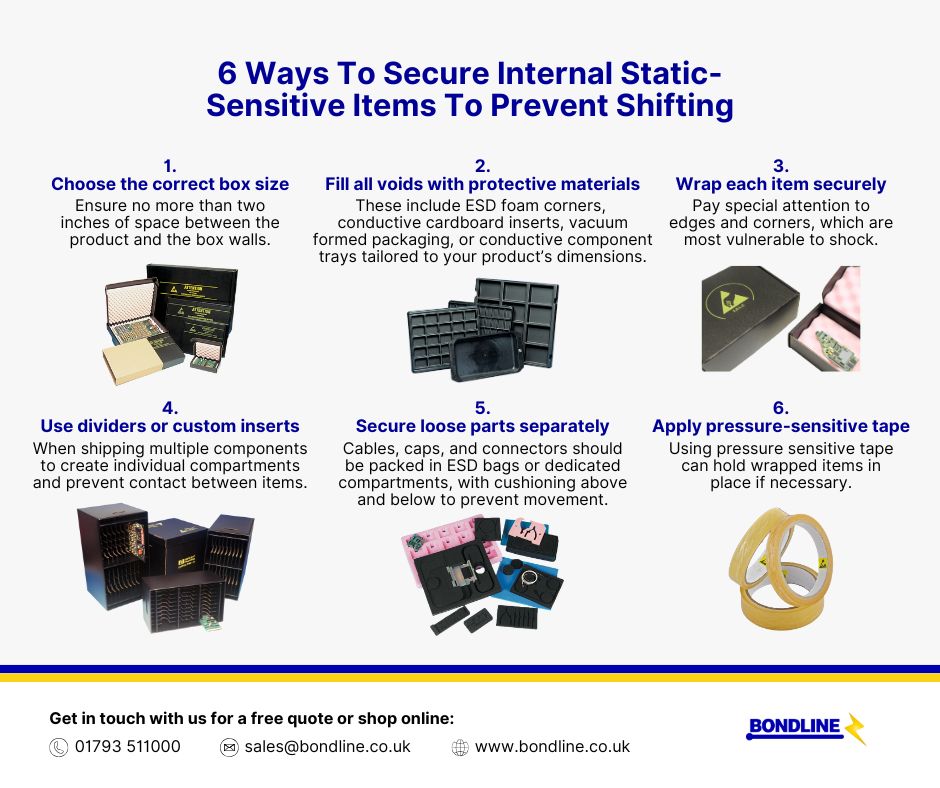 6 Ways To Secure Internal Static-Sensitive Items To Prevent Shifting

1.
Choose the correct box size
Ensure no more than two inches of space between the product and the box walls.

2.
Fill all voids with protective materials
These include ESD foam corners, conductive cardboard inserts, vacuum formed packaging, or conductive component trays tailored to your product's dimensions.

3.
Wrap each item securely
Pay special attention to edges and corners, which are most vulnerable to shock.

4.
Use dividers or custom inserts
When shipping multiple components to create individual compartments and prevent contact between items.

5.
Secure loose parts separately
Cables, caps, and connectors should be packed in ESD bags or dedicated compartments, with cushioning above and below to prevent movement.

6.
Apply pressure-sensitive tape
Using pressure sensitive tape can hold wrapped items in place if necessary.

Get in touch with us for a free quote or shop online:
01793 511000
sales@bondline.co.uk
www.bondline.co.uk

BONDLINE