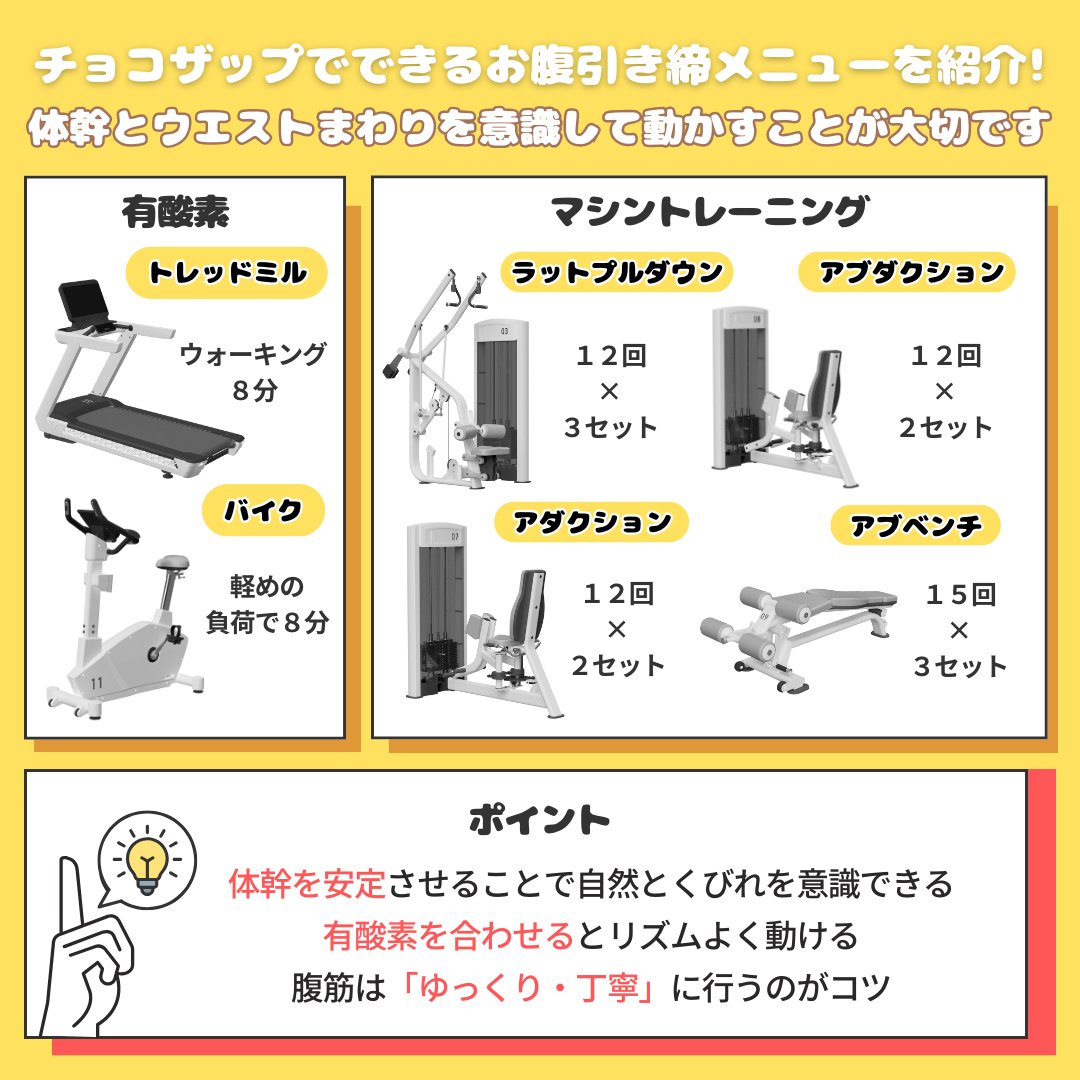 チョコザップでできるお腹引き締メニューを紹介!
体幹とウエストまわりを意識して動かすことが大切です

有酸素

トレッドミル

ウォーキング
8分

バイク

軽めの
負荷で8分

11

マシントレーニング

ラットプルダウン

03

12回
×
3セット

アブダクション

08

12回
×
2セット

アダクション

07

12回
×
2セット

アブベンチ

09

15回
×
3セット

ポイント

体幹を安定させることで自然とくびれを意識できる
有酸素を合わせるとリズムよく動ける
腹筋は「ゆっくり・丁寧」に行うのがコツ