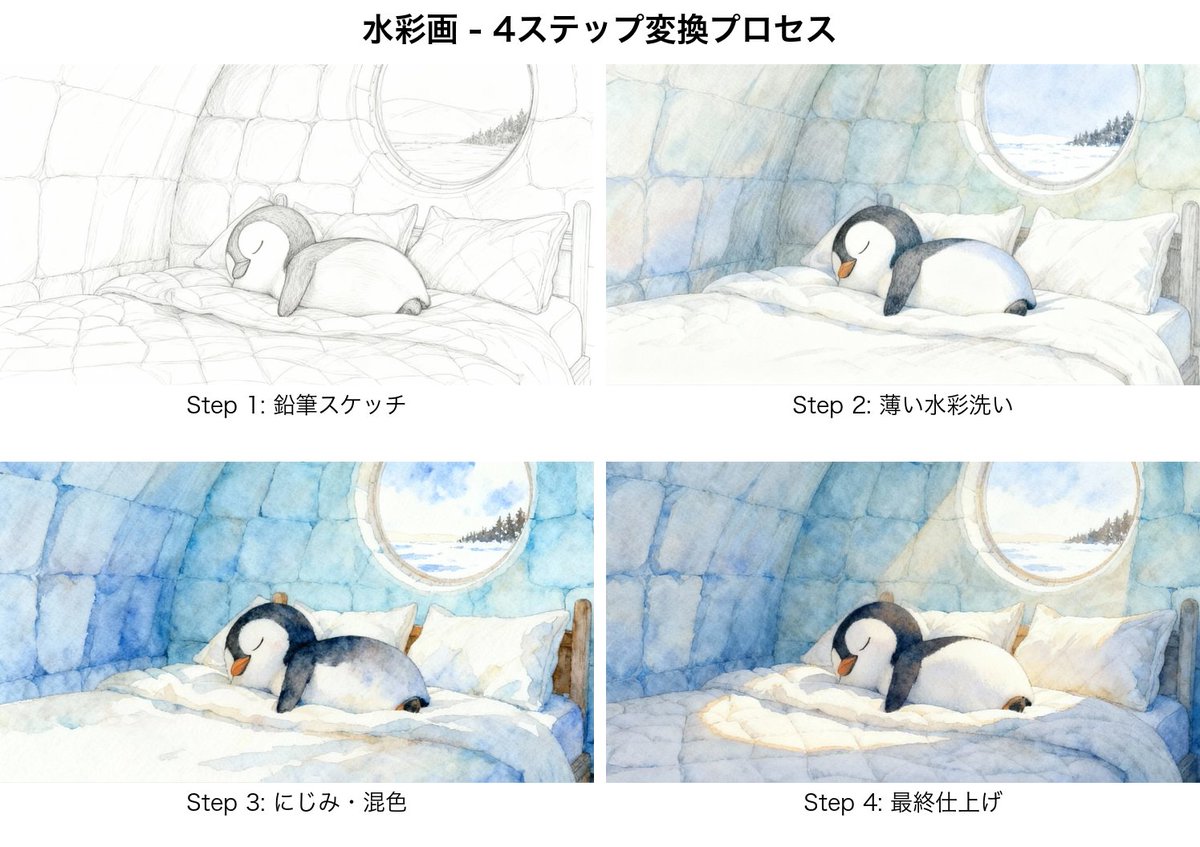 水彩画 - 4ステップ変換プロセス

Step 1: 鉛筆スケッチ

Step 2: 薄い水彩洗い

Step 3: にじみ・混色

Step 4: 最終仕上げ