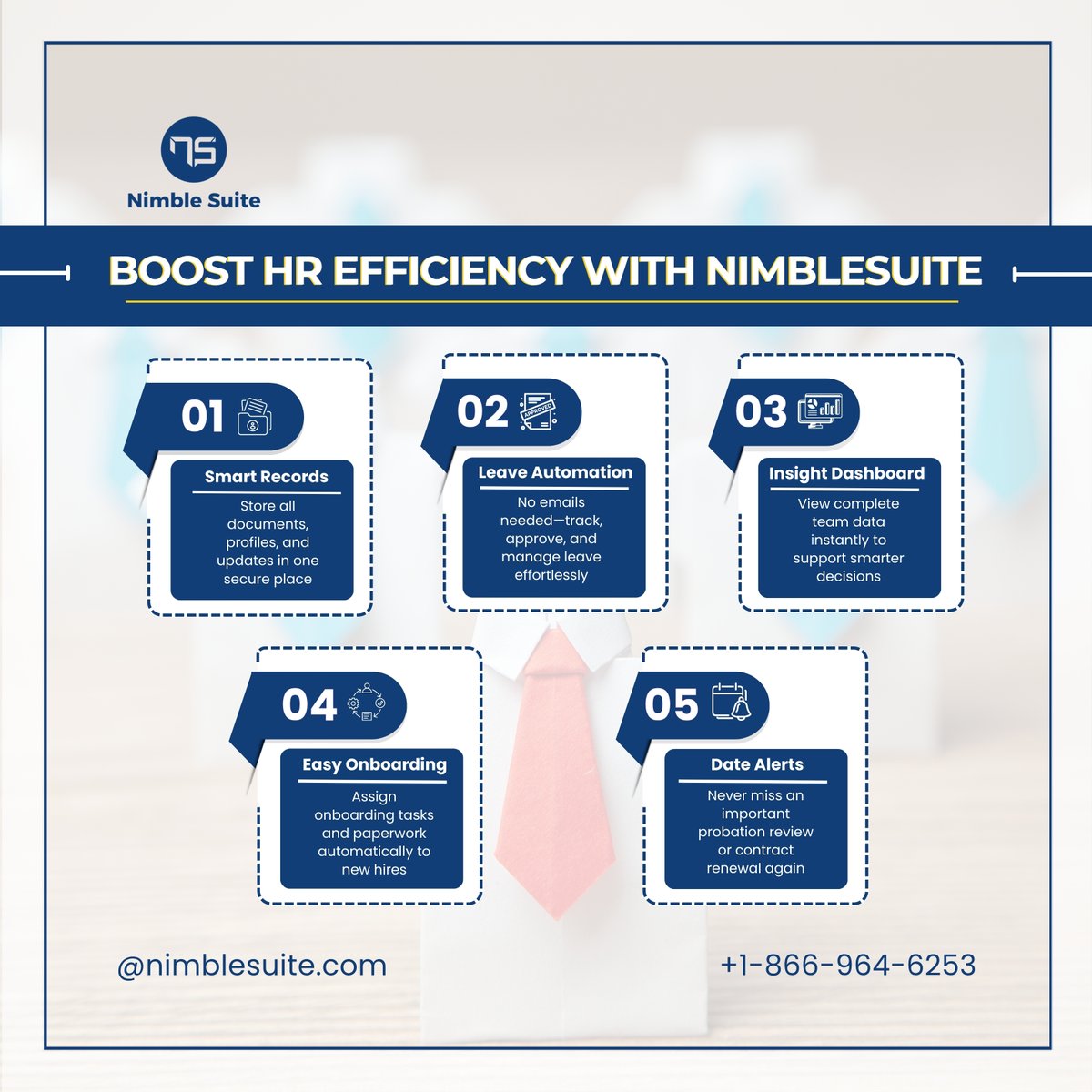 NS

Nimble Suite

BOOST HR EFFICIENCY WITH NIMBLESUITE

01

Smart Records

Store all documents, profiles, and updates in one secure place

02

APPROVED

Leave Automation

No emails needed—track, approve, and manage leave effortlessly

03

Insight Dashboard

View complete team data instantly to support smarter decisions

04

Easy Onboarding

Assign onboarding tasks and paperwork automatically to new hires

05

Date Alerts

Never miss an important probation review or contract renewal again

@nimblesuite.com

+1-866-964-6253