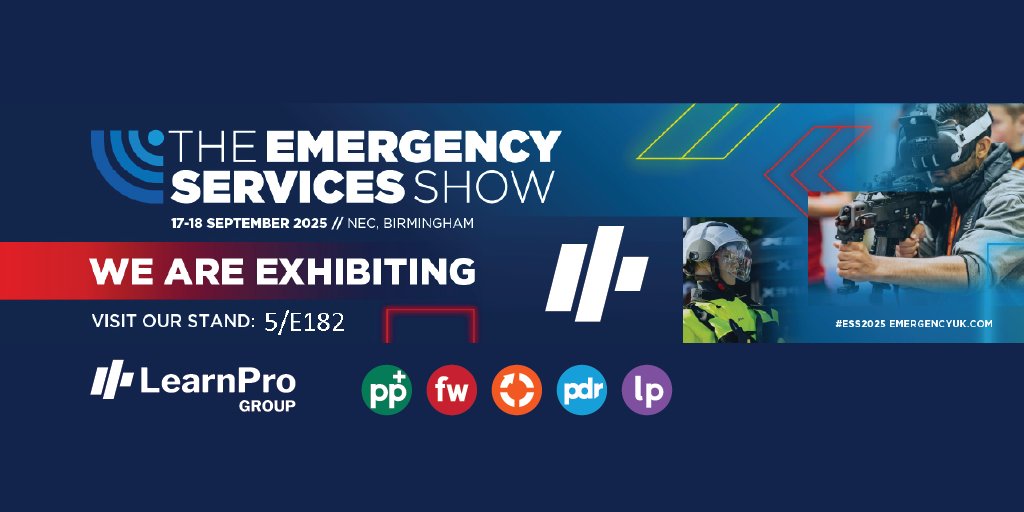 THE EMERGENCY SERVICES SHOW

17-18 SEPTEMBER 2025 // NEC, BIRMINGHAM

WE ARE EXHIBITING

VISIT OUR STAND: 5/E182

#ESS2025 EMERGENCYUK.COM

LearnPro GROUP

pp+ fw pdr lp