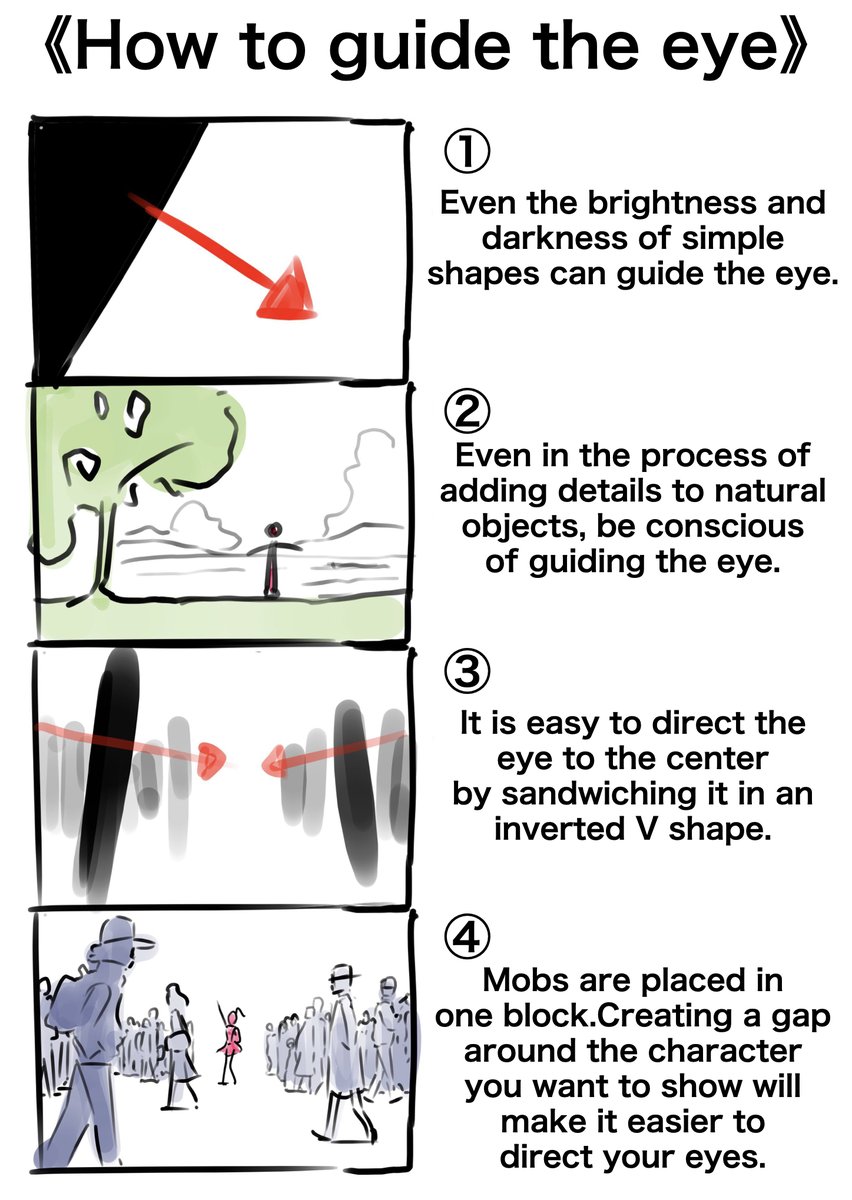 《How to guide the eye》

①
Even the brightness and darkness of simple shapes can guide the eye.

②
Even in the process of adding details to natural objects, be conscious of guiding the eye.

③
It is easy to direct the eye to the center by sandwiching it in an inverted V shape.

④
Mobs are placed in one block.Creating a gap around the character you want to show will make it easier to direct your eyes.