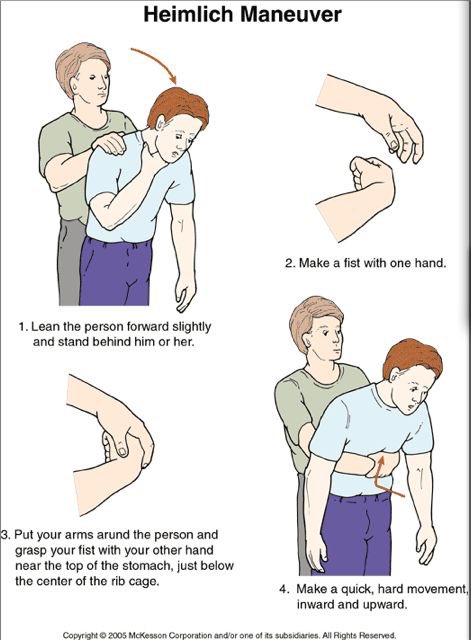 Heimlich Maneuver

1. Lean the person forward slightly and stand behind him or her.

2. Make a fist with one hand.

3. Put your arms arund the person and grasp your fist with your other hand near the top of the stomach, just below the center of the rib cage.

4. Make a quick, hard movement, inward and upward.

Copyright © 2005 McKesson Corporation and/or one of its subsidiaries. All Rights Reserved.