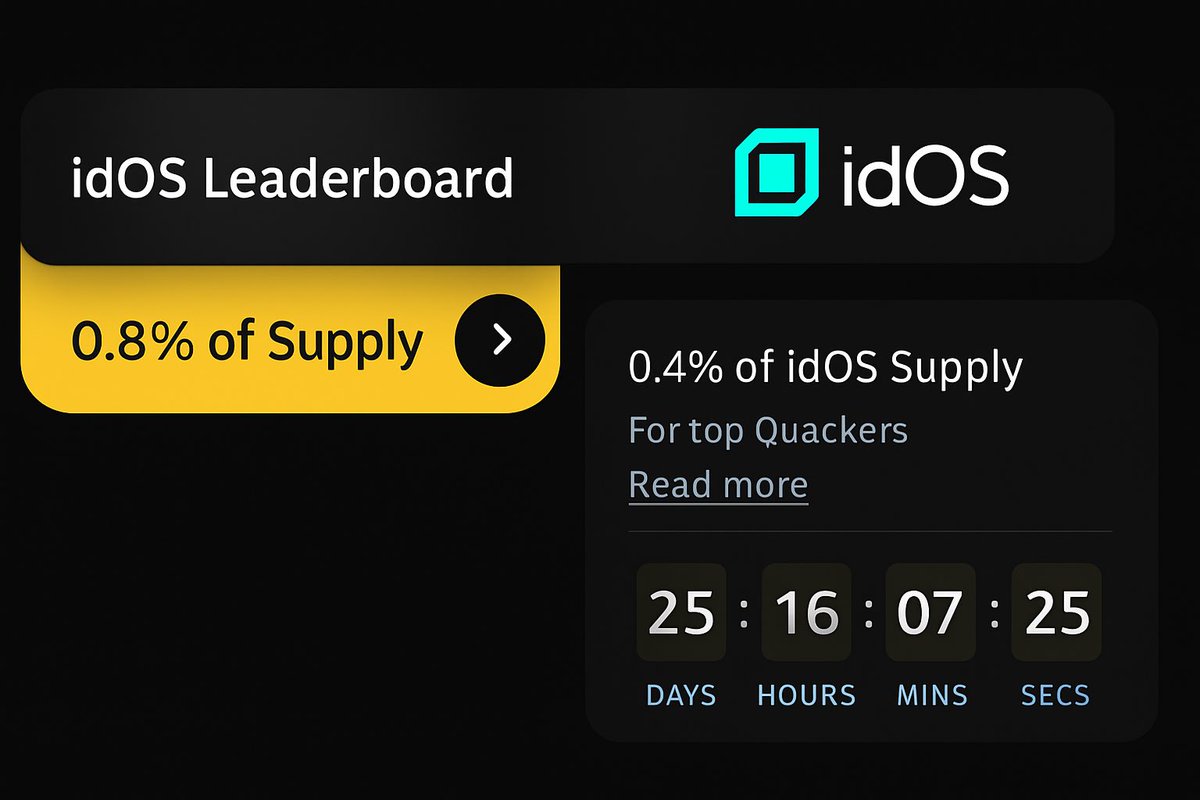 idOS Leaderboard

idOS

0.8% of Supply

0.4% of idOS Supply

For top Quackers

Read more

25 : 16 : 07 : 25

DAYS HOURS MINS SECS