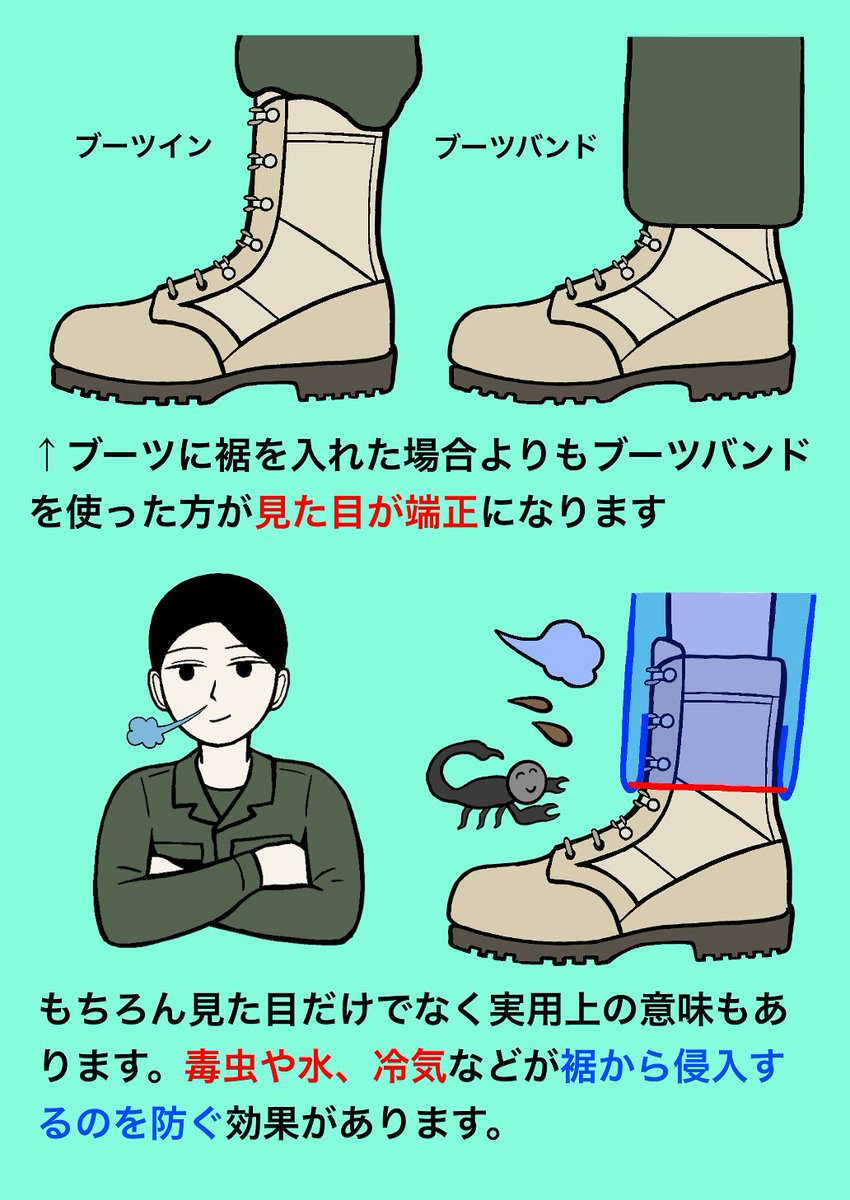 ブーツイン

ブーツバンド

↑ブーツに裾を入れた場合よりもブーツバンドを使った方が見た目が端正になります

もちろん見た目だけでなく実用上の意味もあります。毒虫や水、冷気などが裾から侵入するのを防ぐ効果があります。