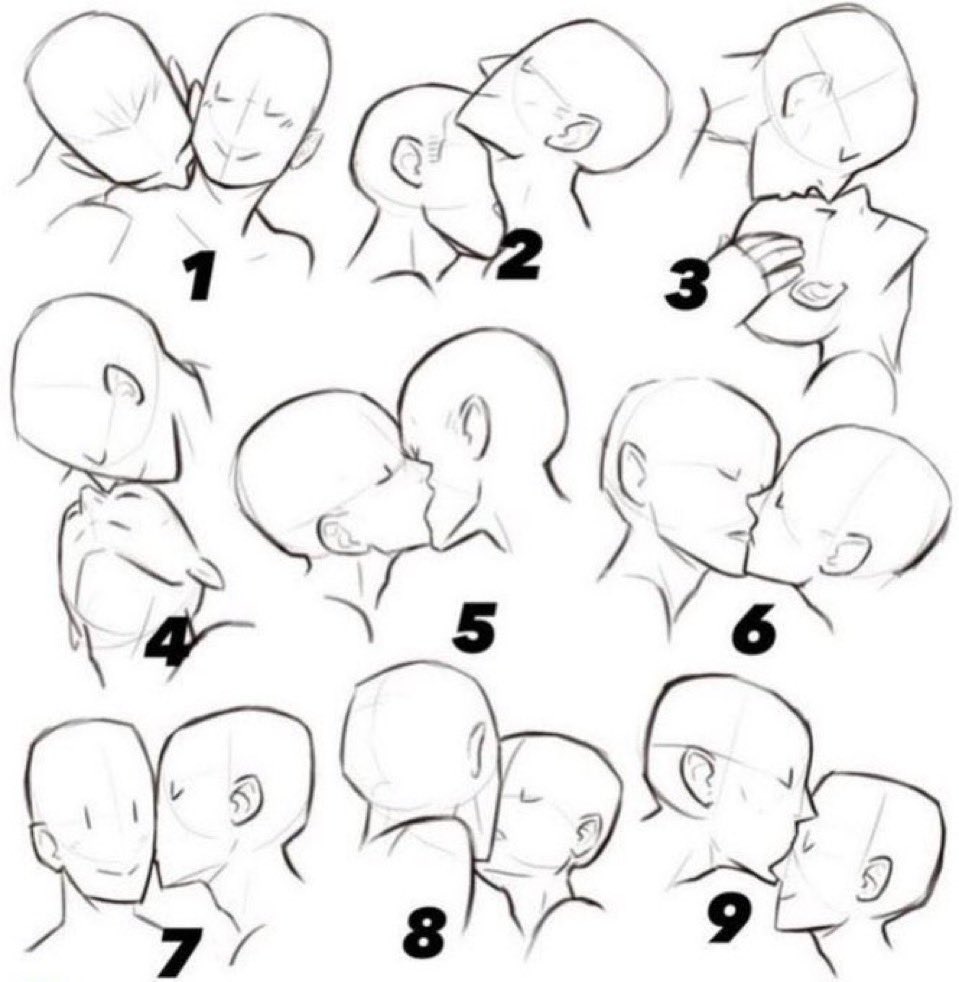 1 2 3

4 5 6

7 8 9