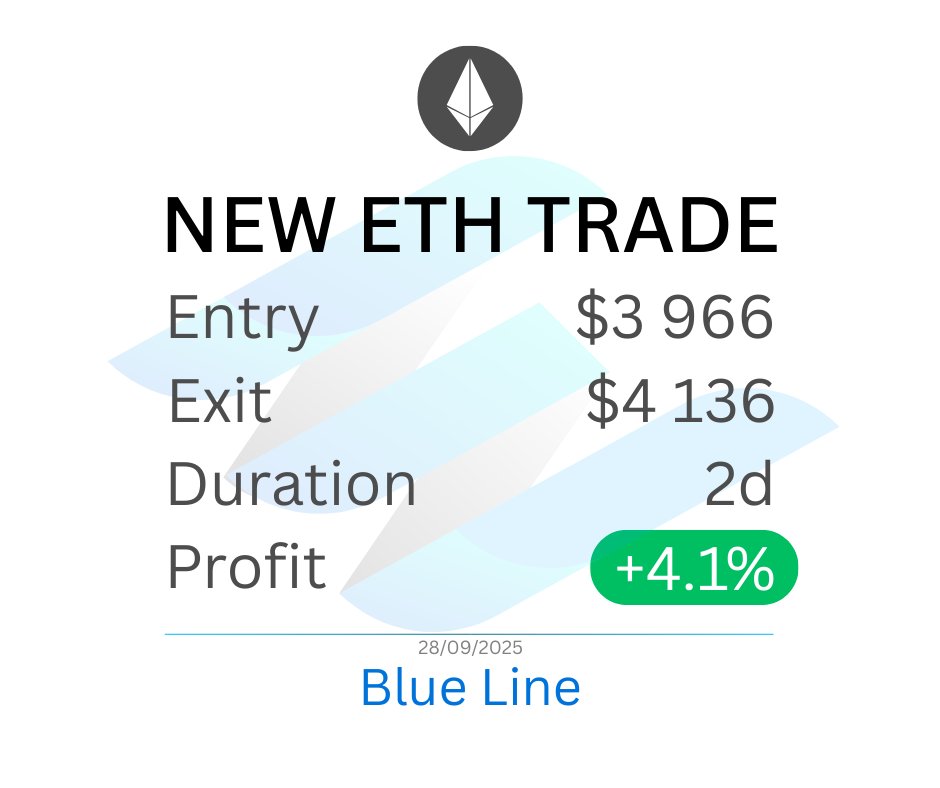 NEW ETH TRADE

Entry $3 966
Exit $4 136
Duration 2d
Profit +4.1%

28/09/2025

Blue Line