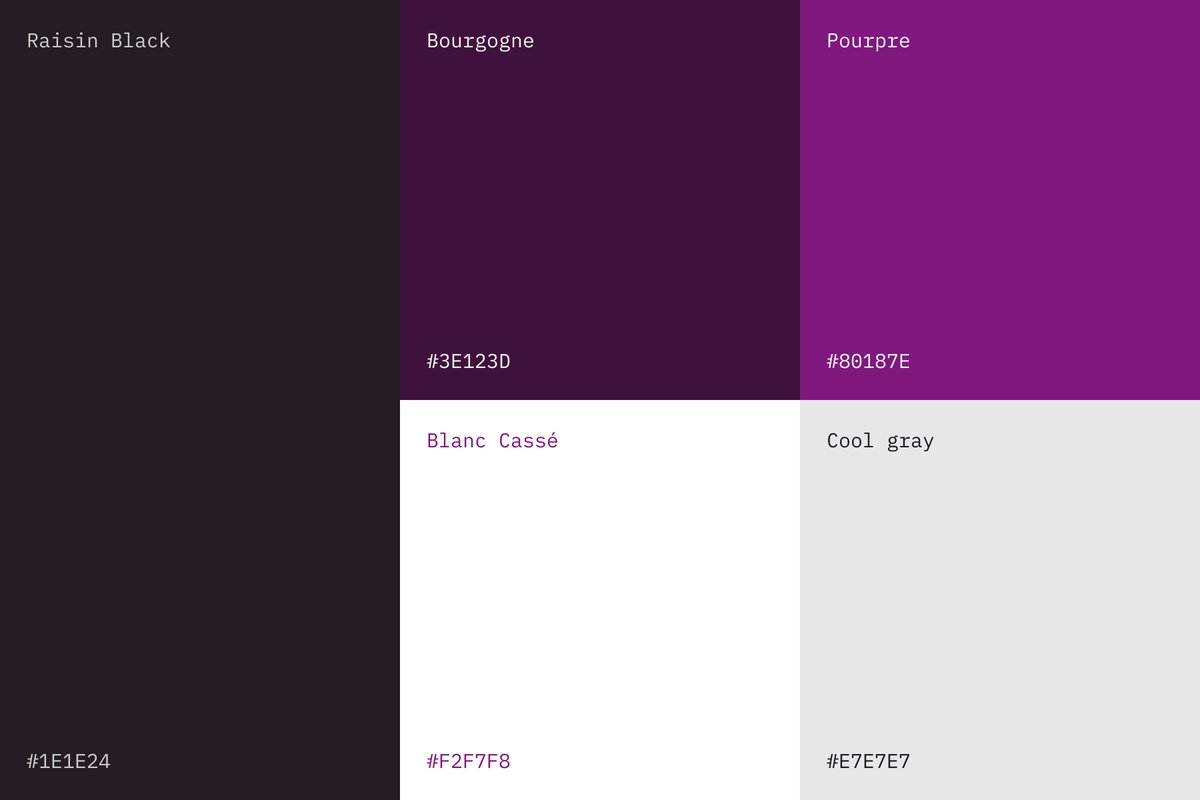 Raisin Black

#1E1E24

Bourgogne

#3E123D

Pourpre

#80187E

Blanc Cassé

#F2F7F8

Cool gray

#E7E7E7