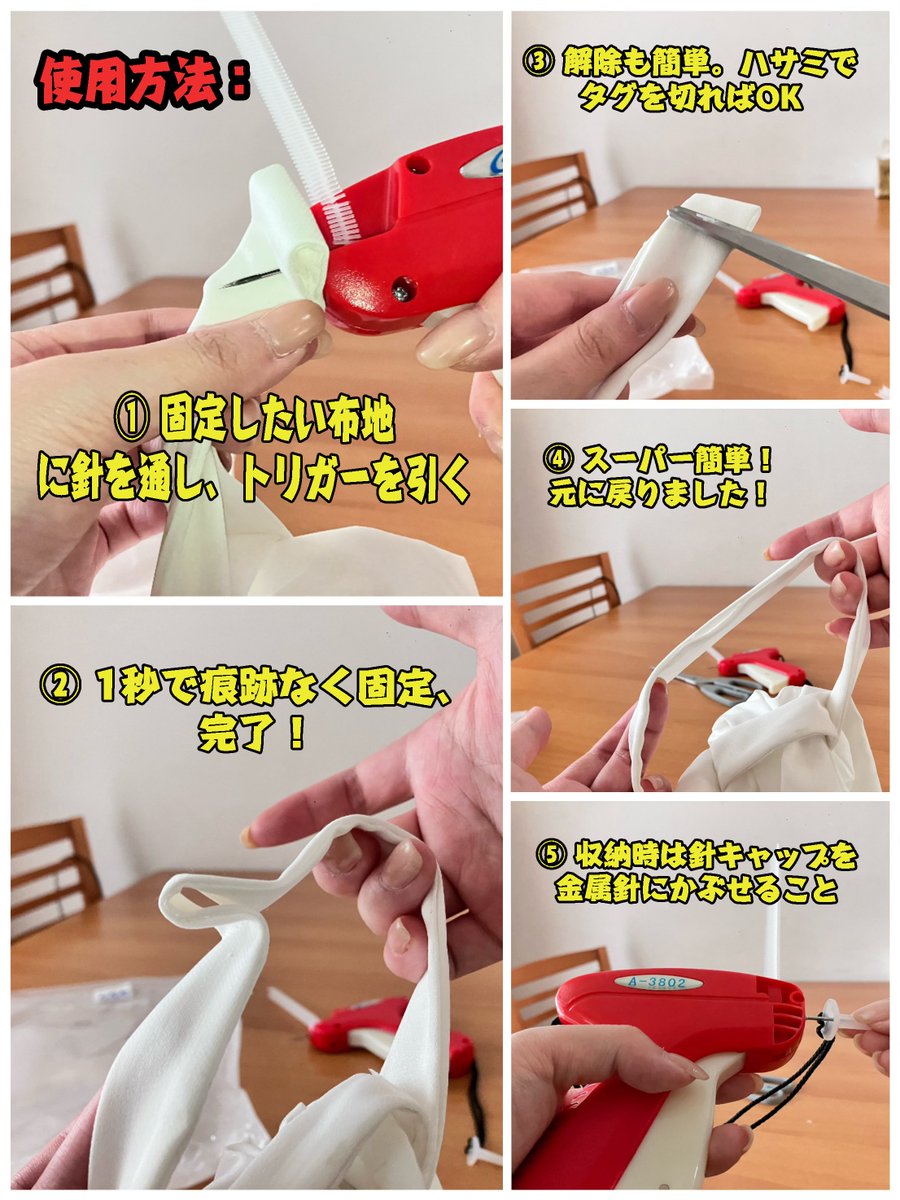 使用方法：

① 固定したい布地に針を通し、トリガーを引く

② 1秒で痕跡なく固定、完了！

③ 解除も簡単。ハサミでタグを切ればOK

④ スーパー簡単！元に戻りました！

⑤ 収納時は針キャップを金属針にかぶせること

A-3802