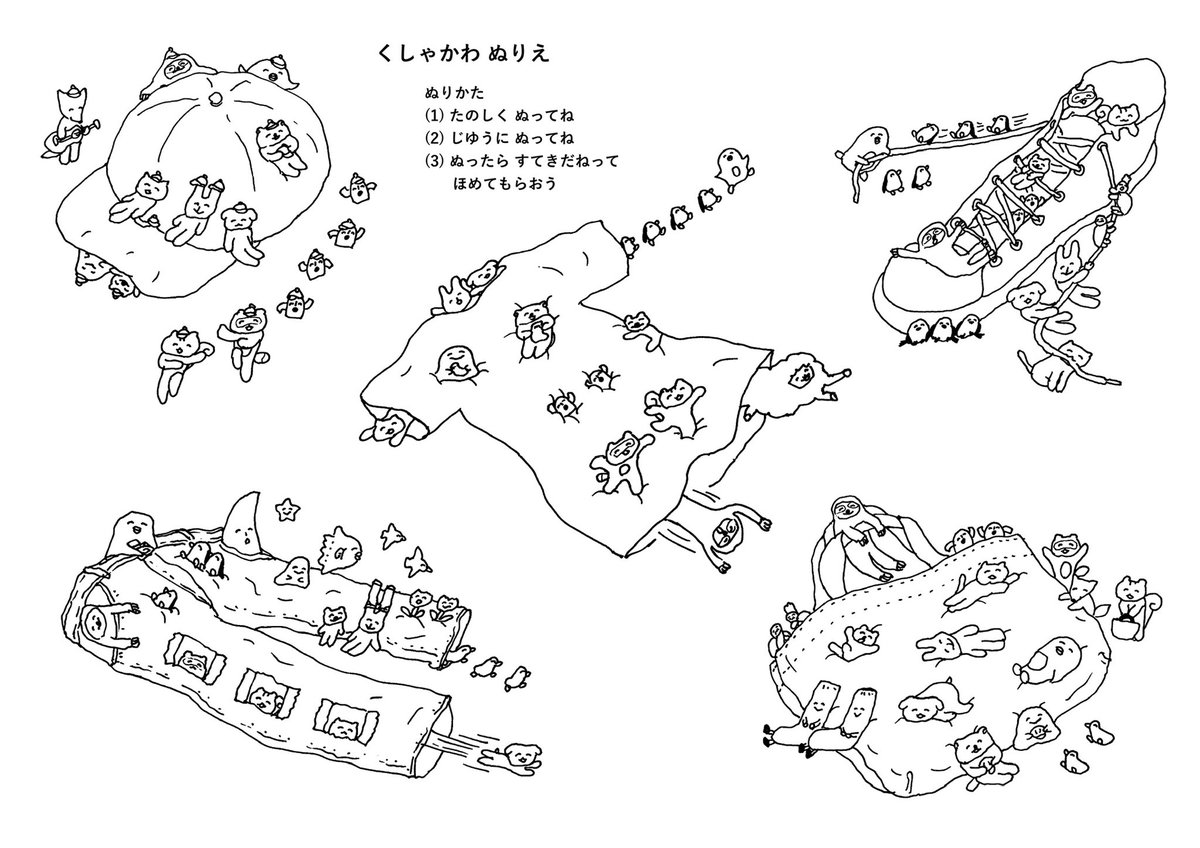 くしゃかわ ぬりえ

ぬりかた
(1) たのしく ぬってね
(2) じゆうに ぬってね
(3) ぬったら すてきだねって ほめてもらおう