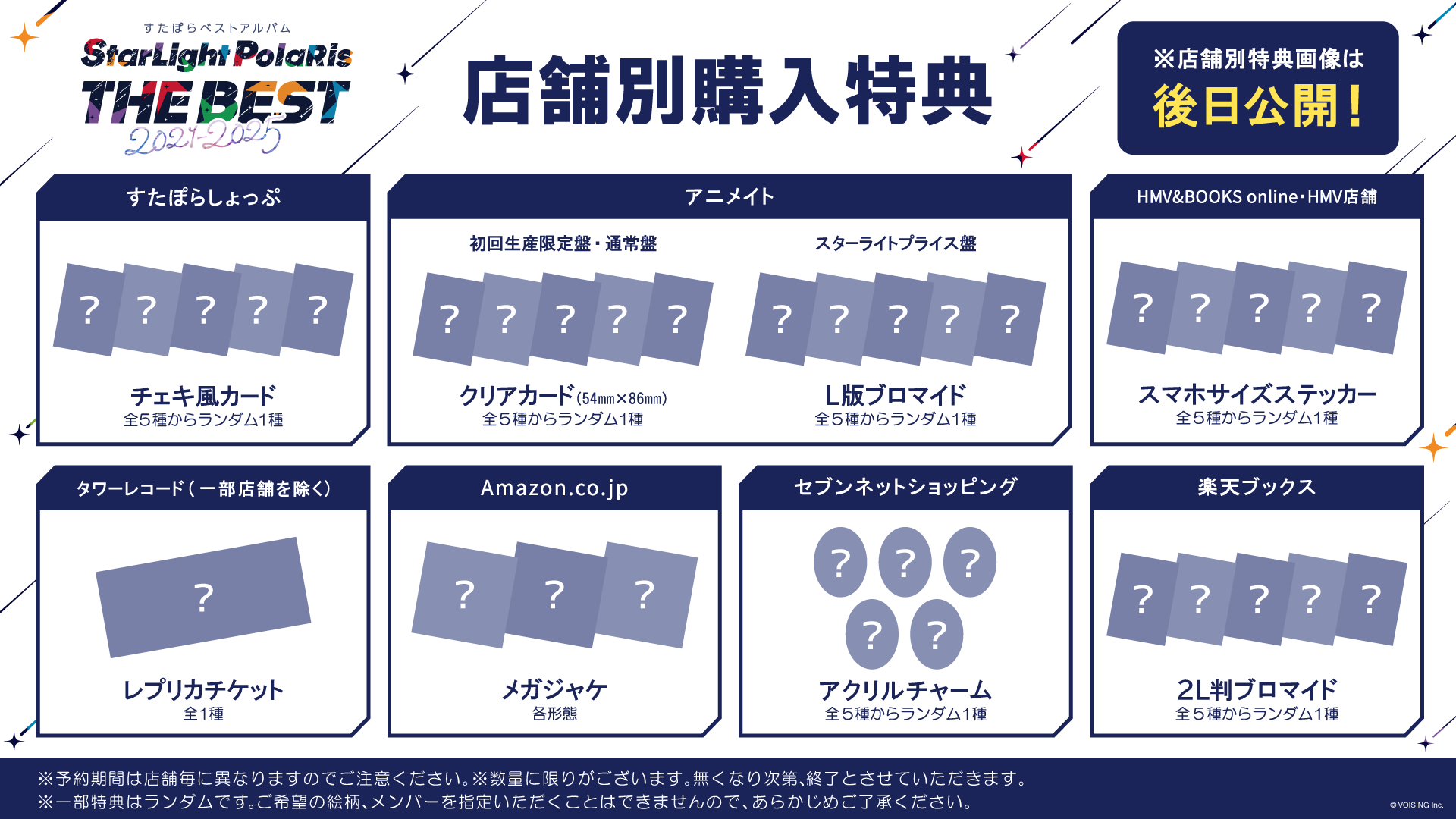 すたぽらベストアルバム
StarLight PolaRis THE BEST 2021-2025

店舗別購入特典

※店舗別特典画像は
後日公開！

すたぽらしょっぷ
? ? ? ? ?
チェキ風カード
全5種からランダム1種

アニメイト
初回生産限定盤・通常盤
? ? ? ? ?
クリアカード(54mm×86mm)
全5種からランダム1種

スターライトプライス盤
? ? ? ? ?
L版ブロマイド
全5種からランダム1種

HMV&BOOKS online・HMV店舗
? ? ? ? ?
スマホサイズステッカー
全5種からランダム1種

タワーレコード(一部店舗を除く)
?
レプリカチケット
全1種

Amazon.co.jp
? ? ?
メガジャケ
各形態

セブンネットショッピング
? ? ? ? ?
アクリルチャーム
全5種からランダム1種

楽天ブックス
? ? ? ? ?
2L判ブロマイド
全5種からランダム1種

※予約期間は店舗毎に異なりますのでご注意ください。※数量に限りがございます。無くなり次第、終了とさせていただきます。
※一部特典はランダムです。ご希望の絵柄、メンバーを指定いただくことはできませんので、あらかじめご了承ください。

© VOISING Inc.