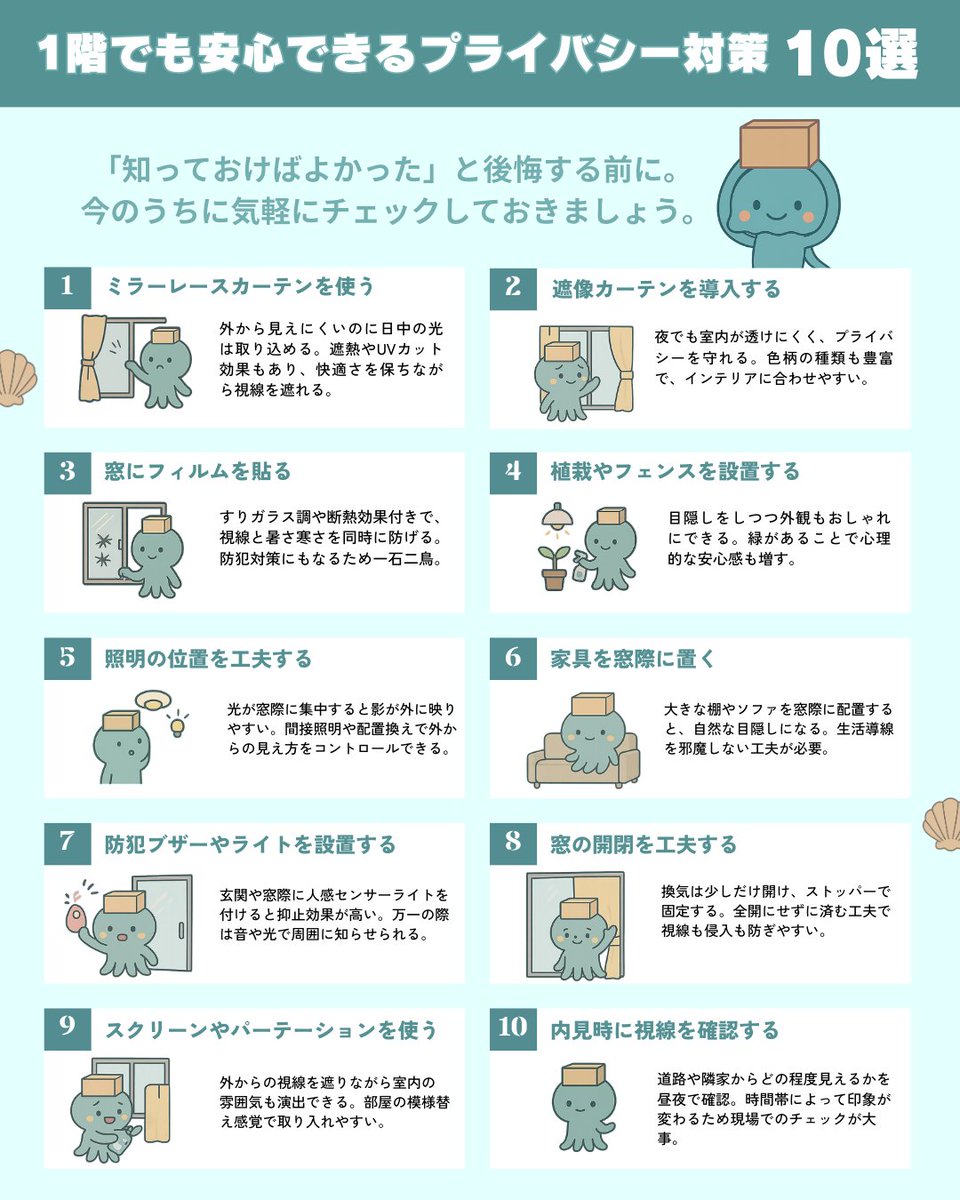 1階でも安心できるプライバシー対策 10選

「知っておけばよかった」と後悔する前に。
今のうちに気軽にチェックしておきましょう。

1 ミラーレースカーテンを使う

外から見えにくいのに日中の光は取り込める。遮熱やUVカット効果もあり、快適さを保ちながら視線を遮れる。

2 遮像カーテンを導入する

夜でも室内が透けにくく、プライバシーを守れる。色柄の種類も豊富で、インテリアに合わせやすい。

3 窓にフィルムを貼る

すりガラス調や断熱効果付きで、視線と暑さ寒さを同時に防げる。防犯対策にもなるため一石二鳥。

4 植栽やフェンスを設置する

目隠しをしつつ外観もおしゃれにできる。緑があることで心理的な安心感も増す。

5 照明の位置を工夫する

光が窓際に集中すると影が外に映りやすい。間接照明や配置換えで外からの見え方をコントロールできる。

6 家具を窓際に置く

大きな棚やソファを窓際に配置すると、自然な目隠しになる。生活導線を邪魔しない工夫が必要。

7 防犯ブザーやライトを設置する

玄関や窓際に人感センサーライトを付けると抑止効果が高い。万一の際は音や光で周囲に知らせられる。

8 窓の開閉を工夫する

換気は少しだけ開け、ストッパーで固定する。全開にせずに済む工夫で視線も侵入も防ぎやすい。

9 スクリーンやパーテーションを使う

外からの視線を遮りながら室内の雰囲気も演出できる。部屋の模様替え感覚で取り入れやすい。

10 内見時に視線を確認する

道路や隣家からどの程度見えるかを昼夜で確認。時間帯によって印象が変わるため現場でのチェックが大事。