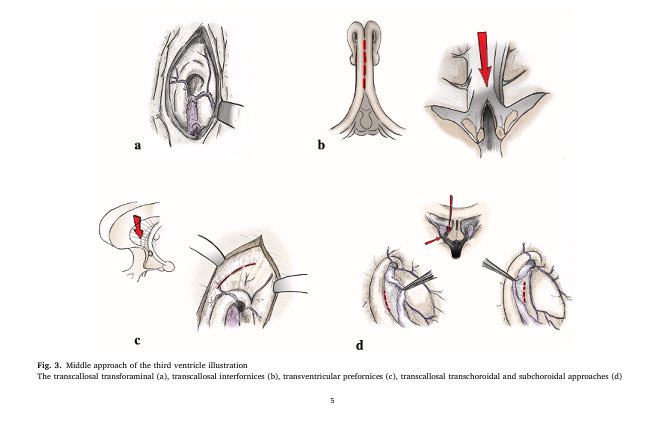 a

b

c

d

Fig. 3. Middle approach of the third ventricle illustration
The transcallosal transforaminal (a), transcallosal interfornices (b), transventricular prefornices (c), transcallosal transchoroidal and subchoroidal approaches (d)

5