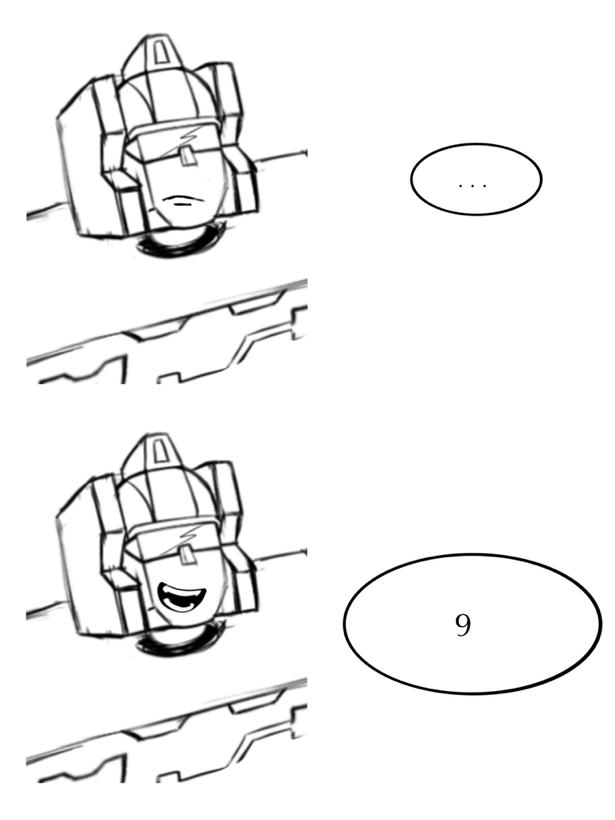 ...

9