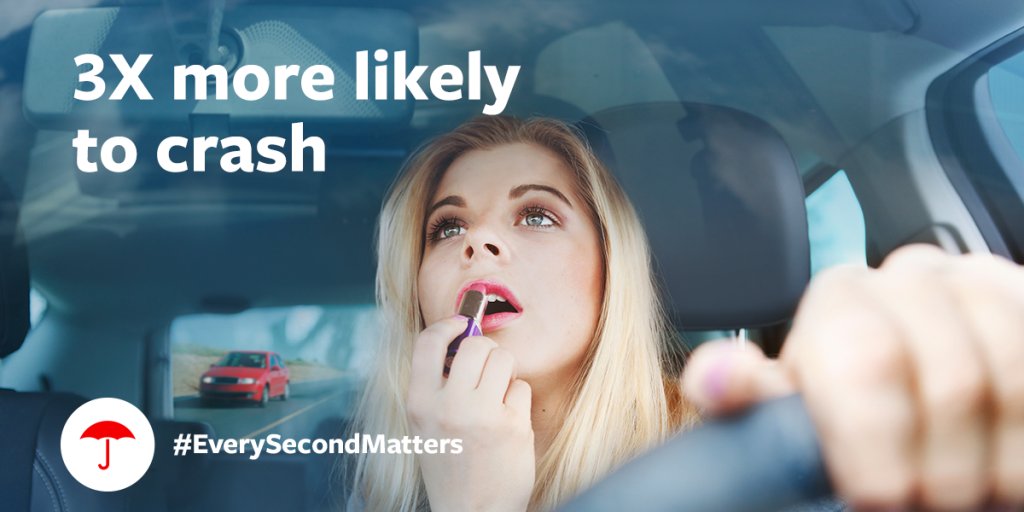 3X more likely to crash

#EverySecondMatters